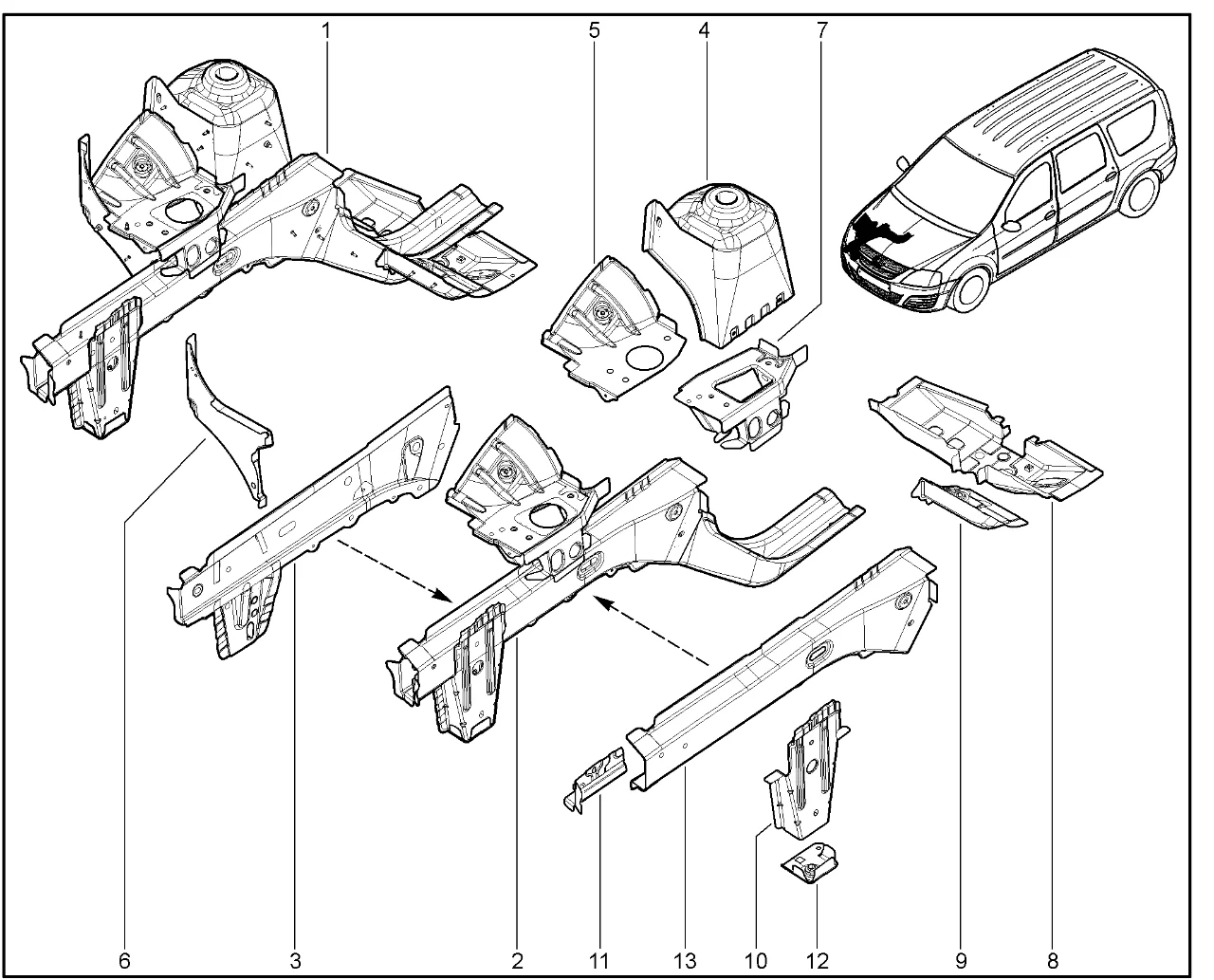 1
5
4
7
6
3
2
11
13
10
12
9
8