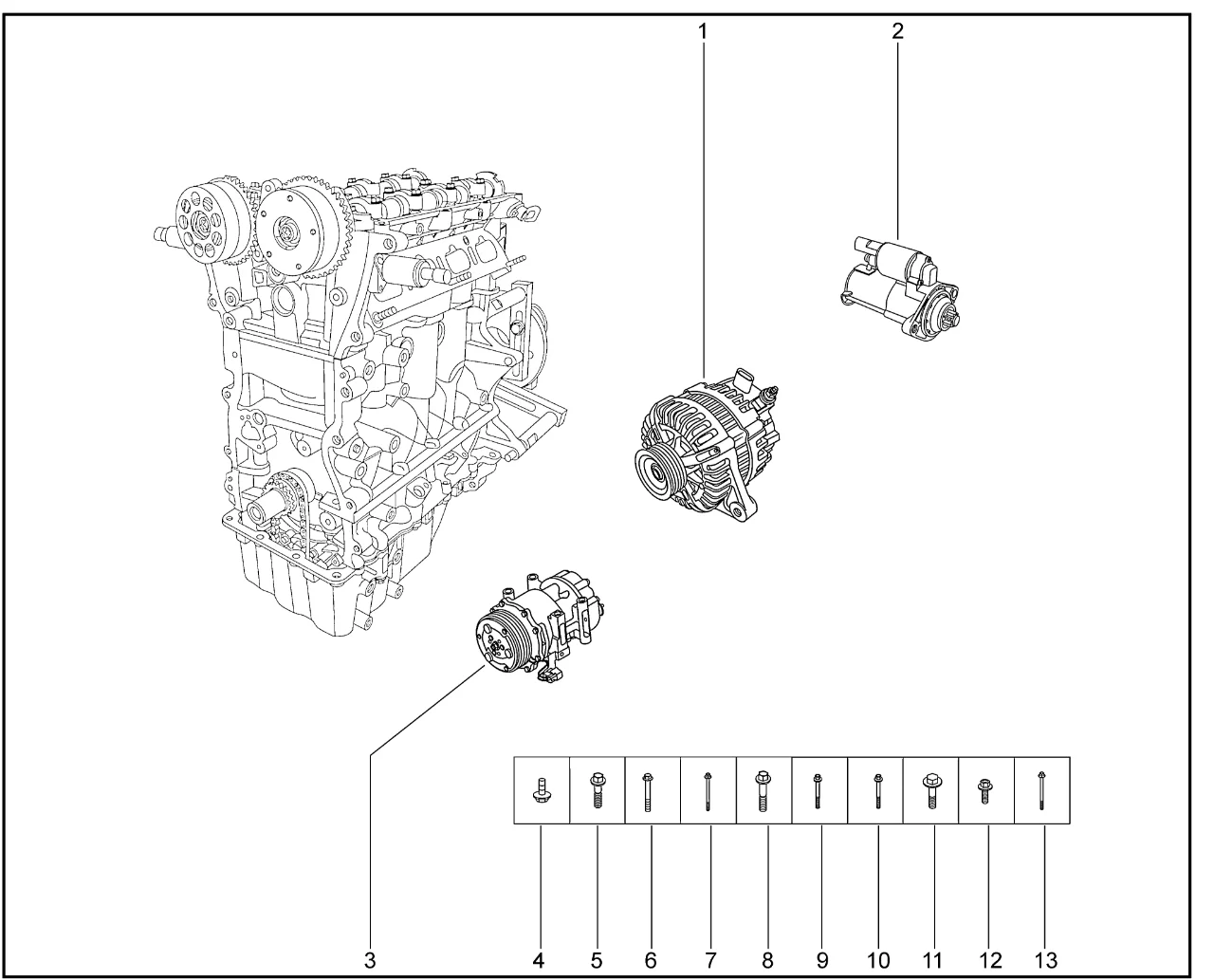 1
2
3
4
5
6
7
8
9
10
11
12
13