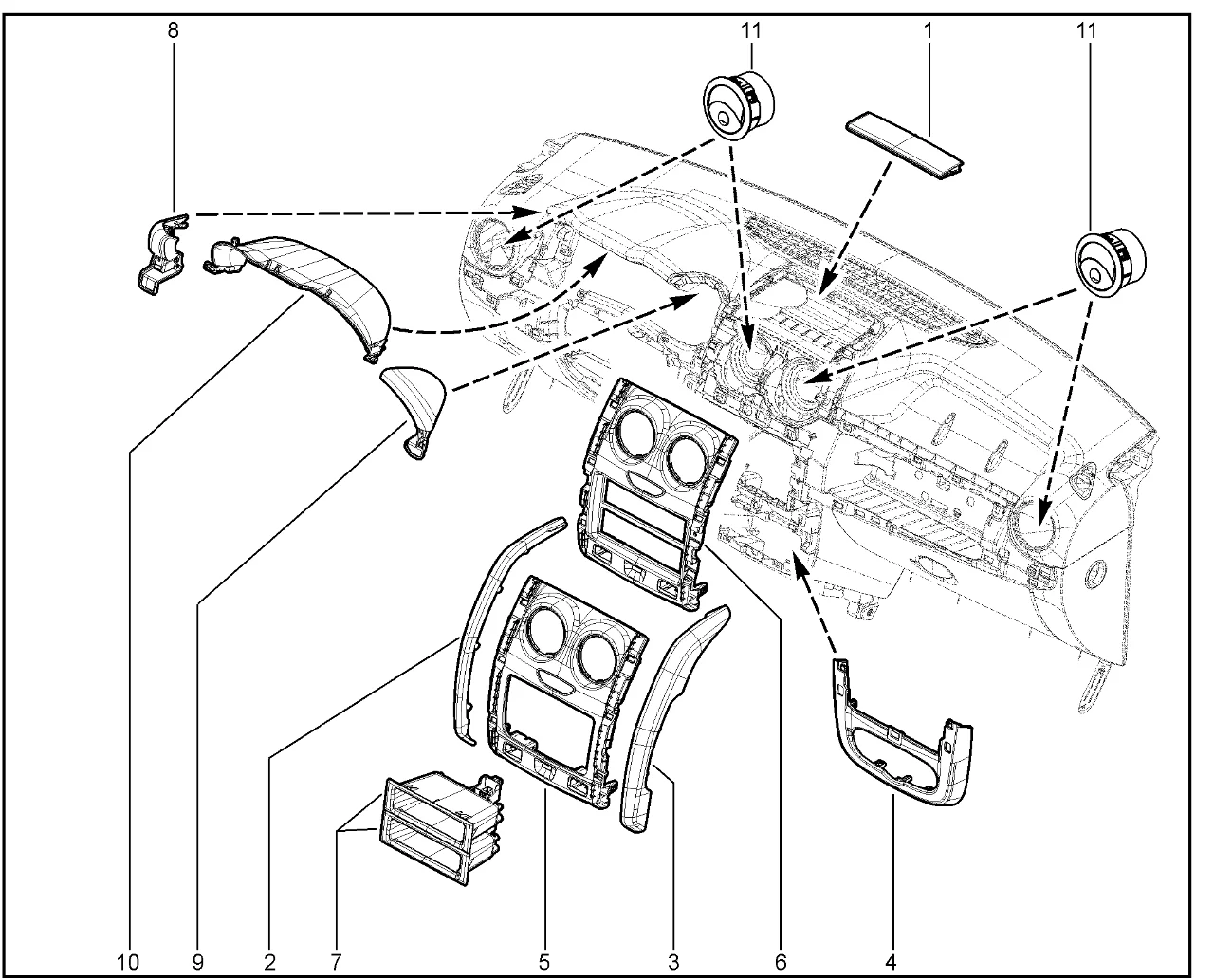 8
11
1
11
10
9
2
7
5
3
6
4