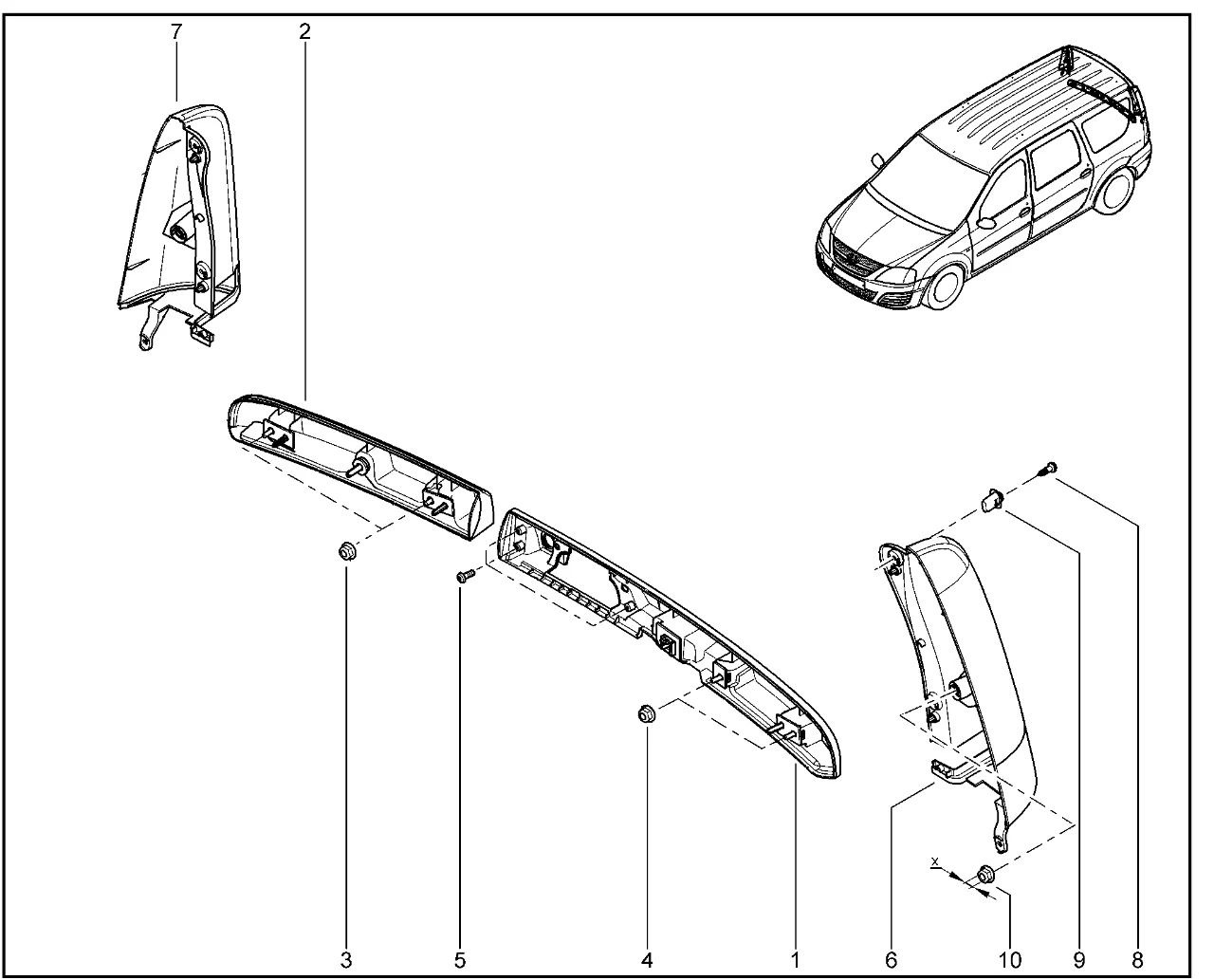 7
2
x
3
5
4
1
6
10
9
8