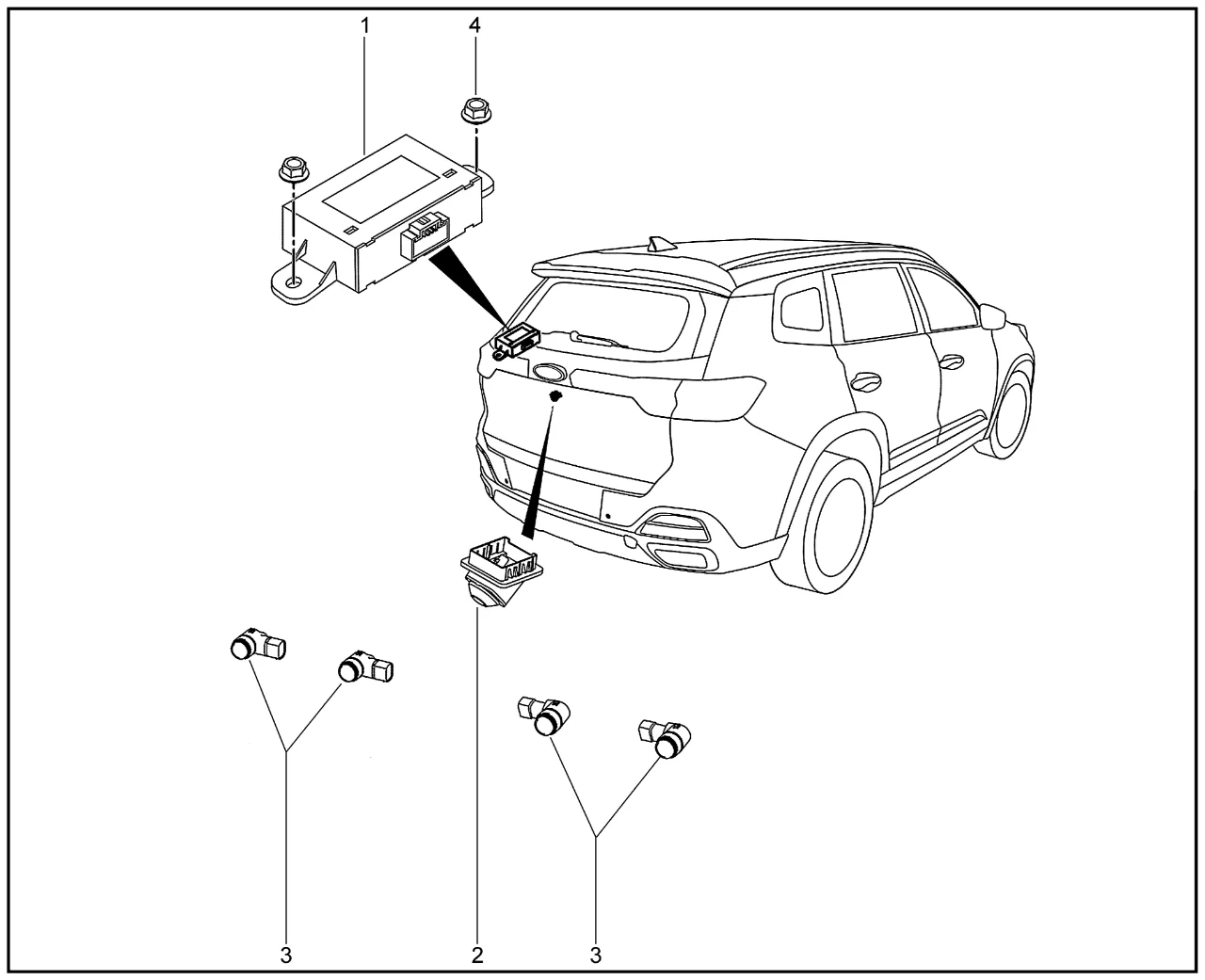 1
4
3
2
3