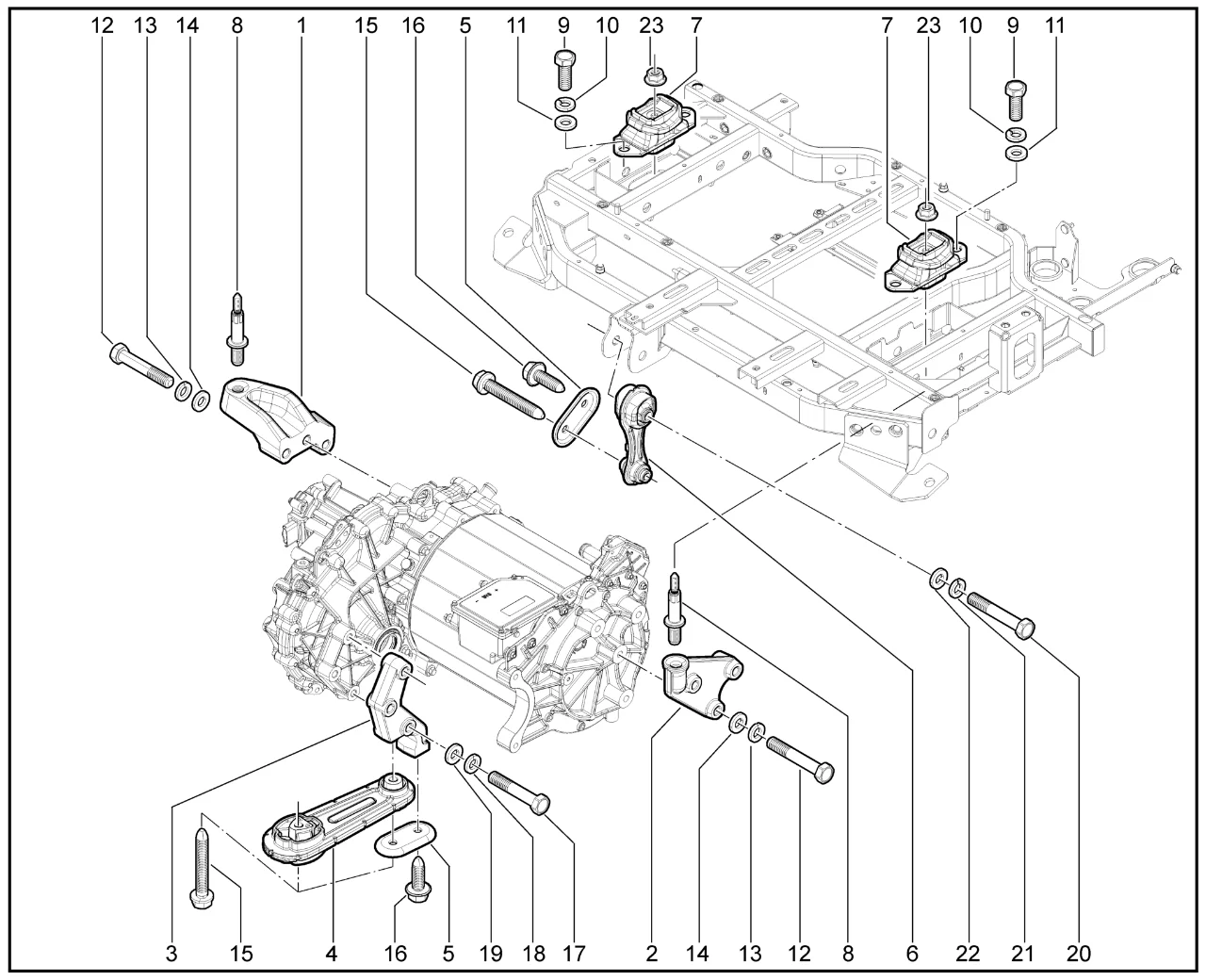 12 13 14 8 1 15 16 5 11 9 10 23 7 7 23 10 9 11

3 15 4 16 5 19 18 17 2 14 13 12 8 6 22 21 20