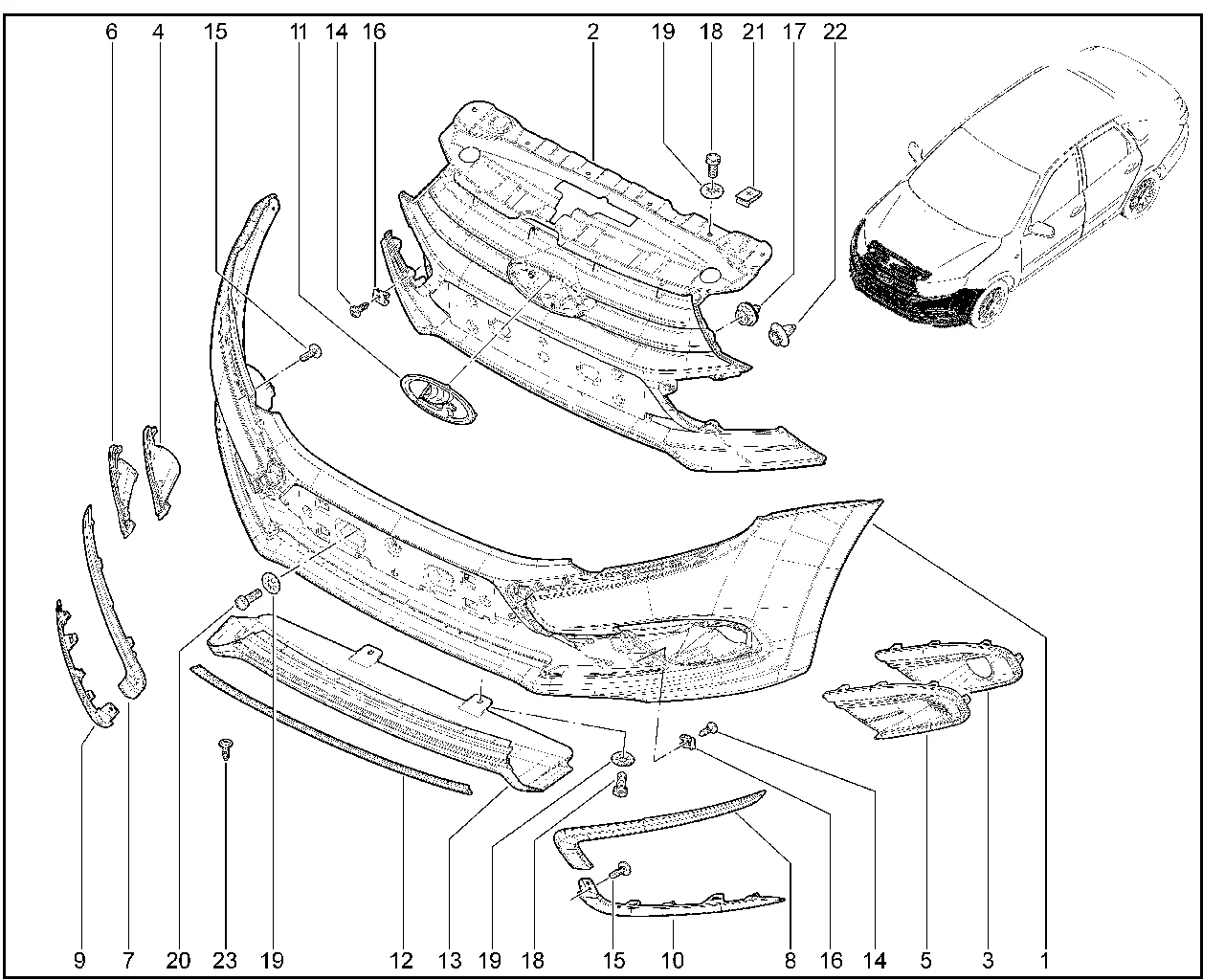 6 4 15 11 14 16 2 19 18 21 17 22

9 7 20 23 19 12 13 19 18 15 10 8 16 14 5 3 1