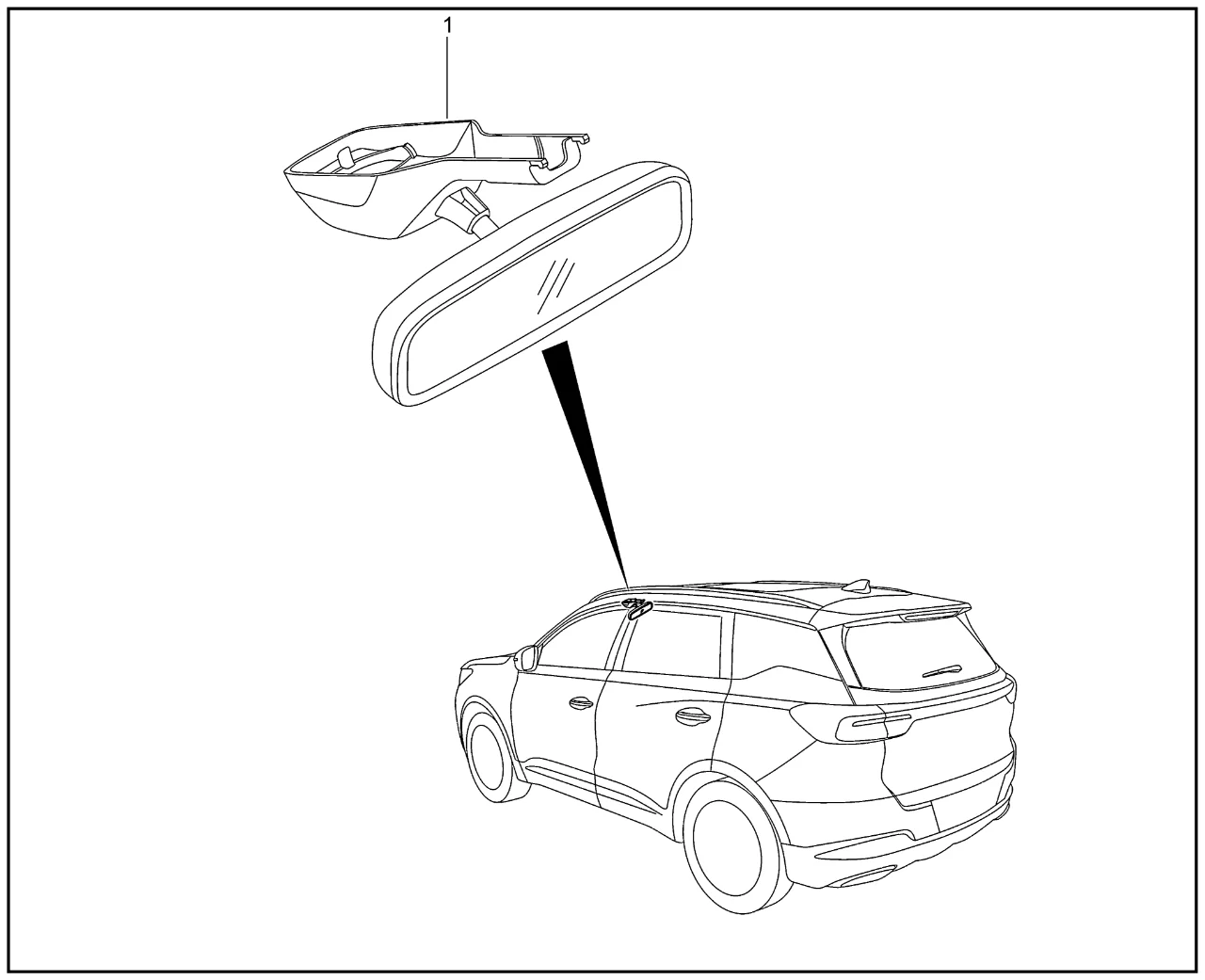 1