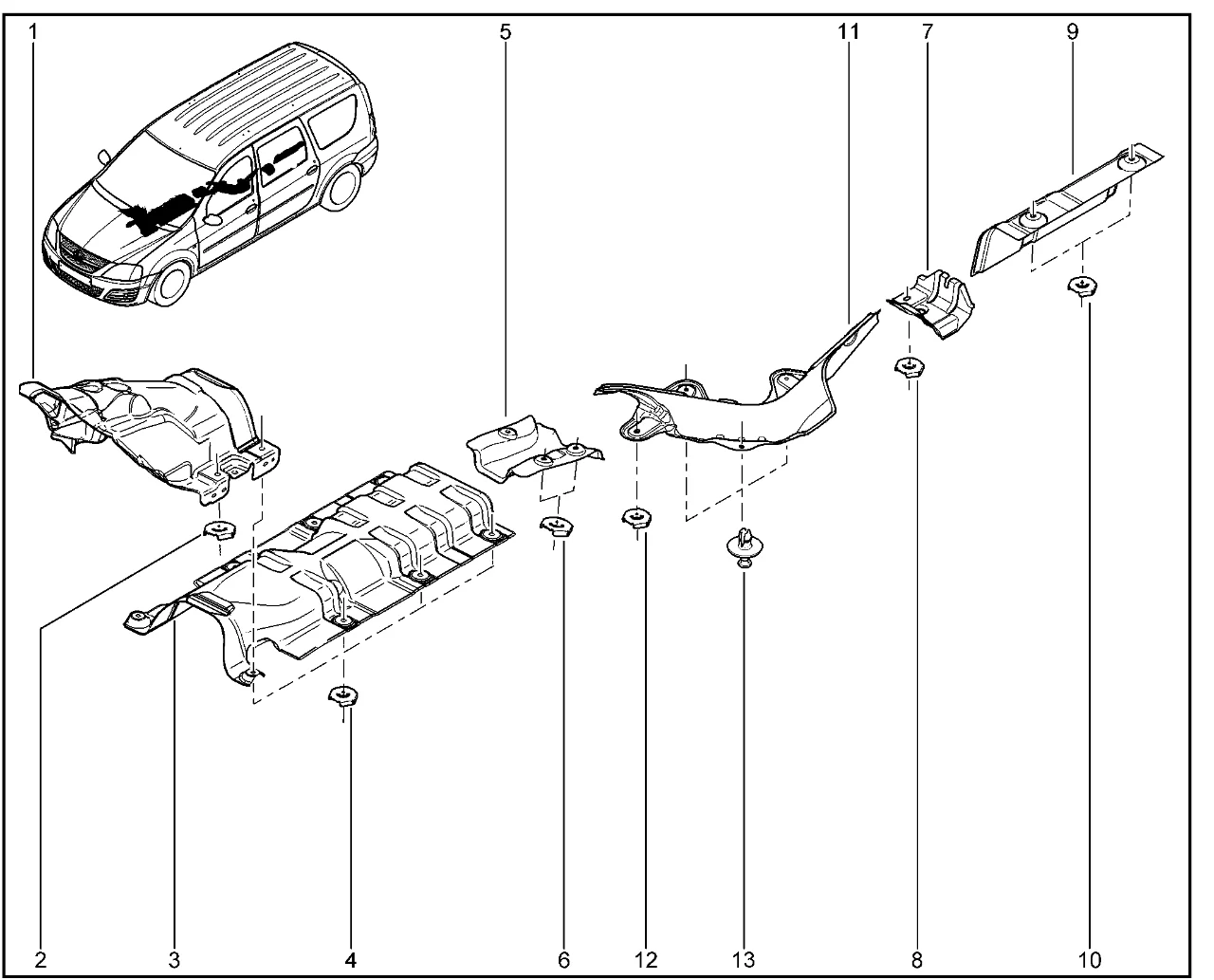 1
5
11
7
9
2
3
4
6
12
13
8
10