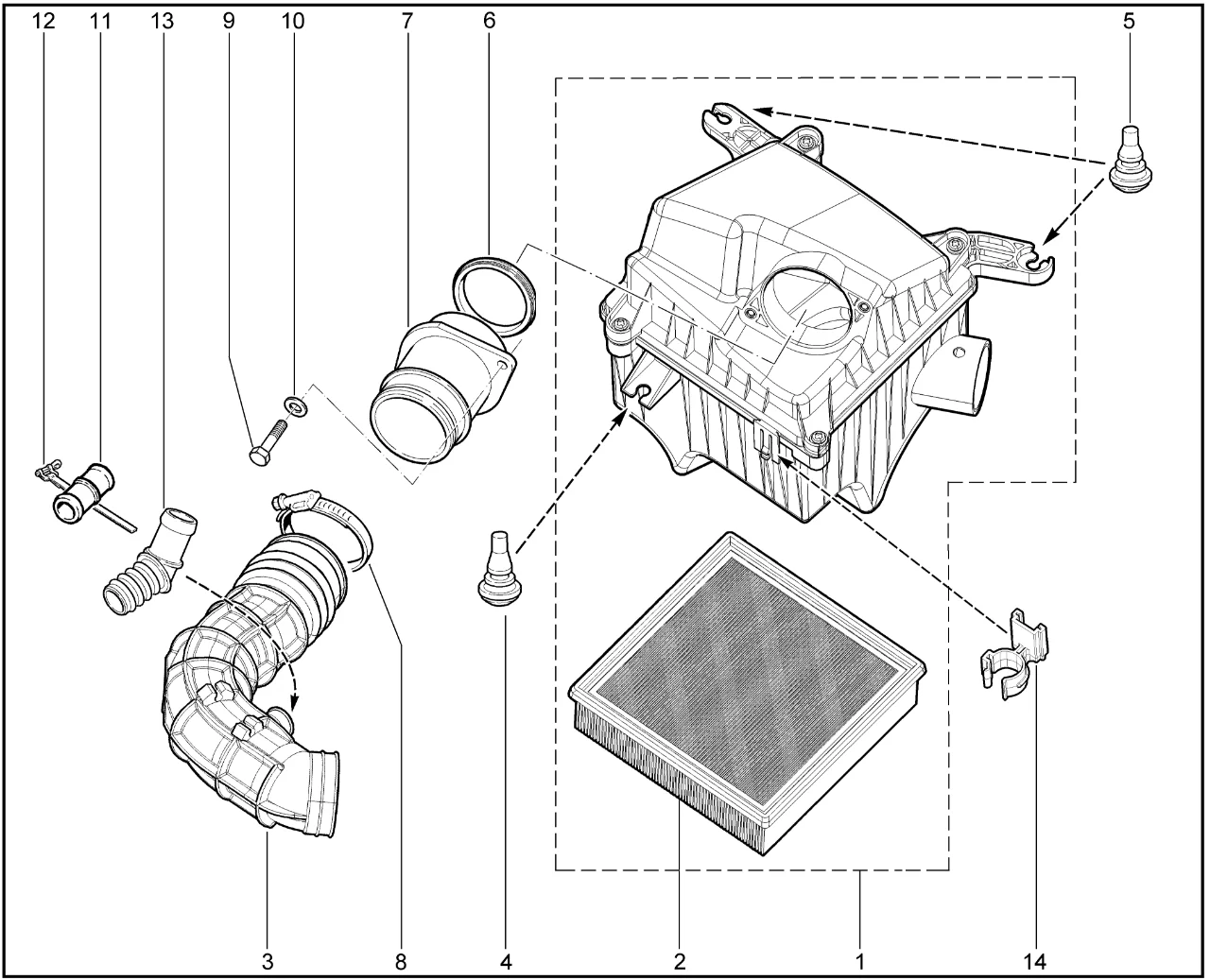 12 11 13 9 10 7 6 5

3 8 4 2 1 14