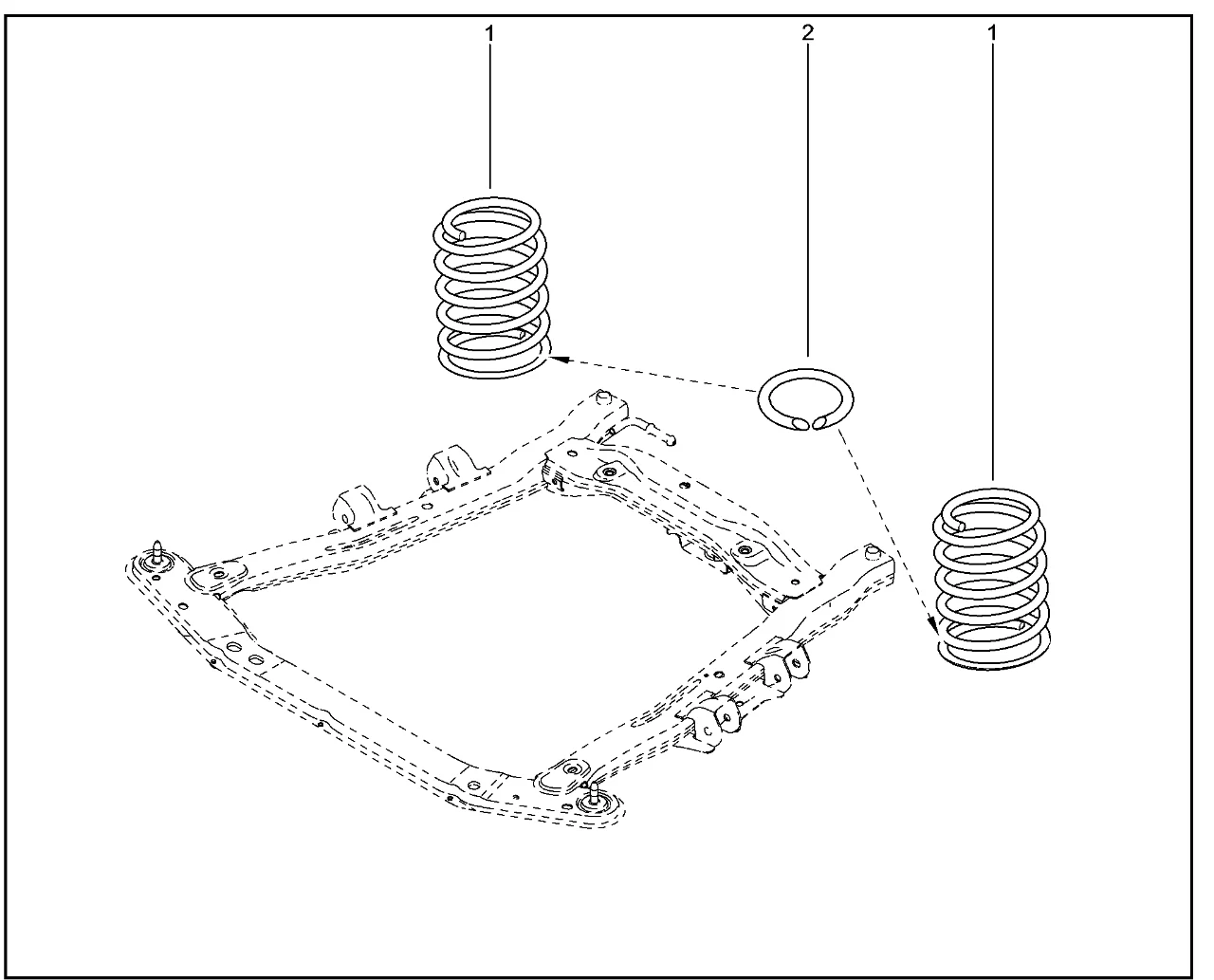 1
2
1