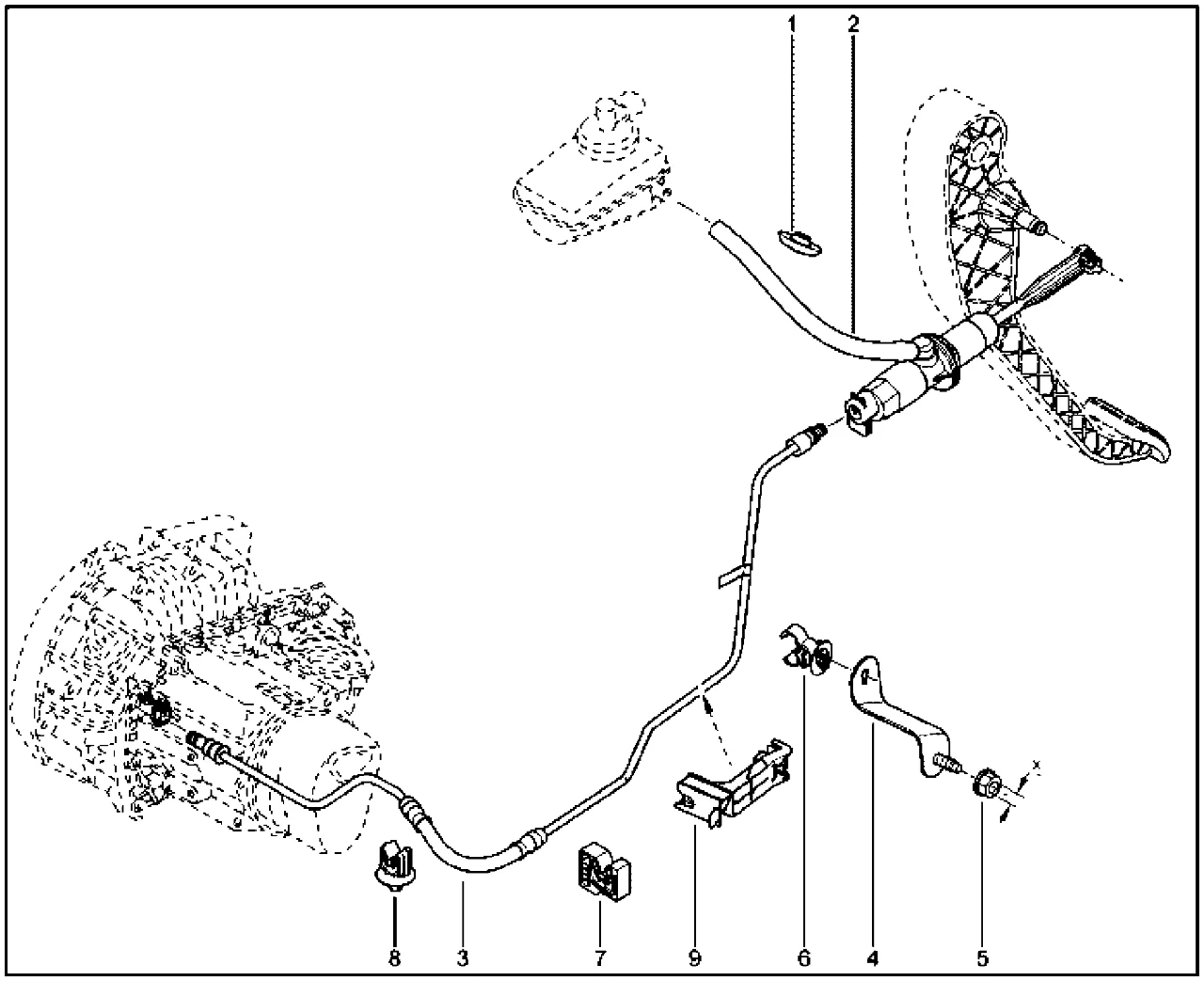 1
2
x
8
3
7
9
6
4
5