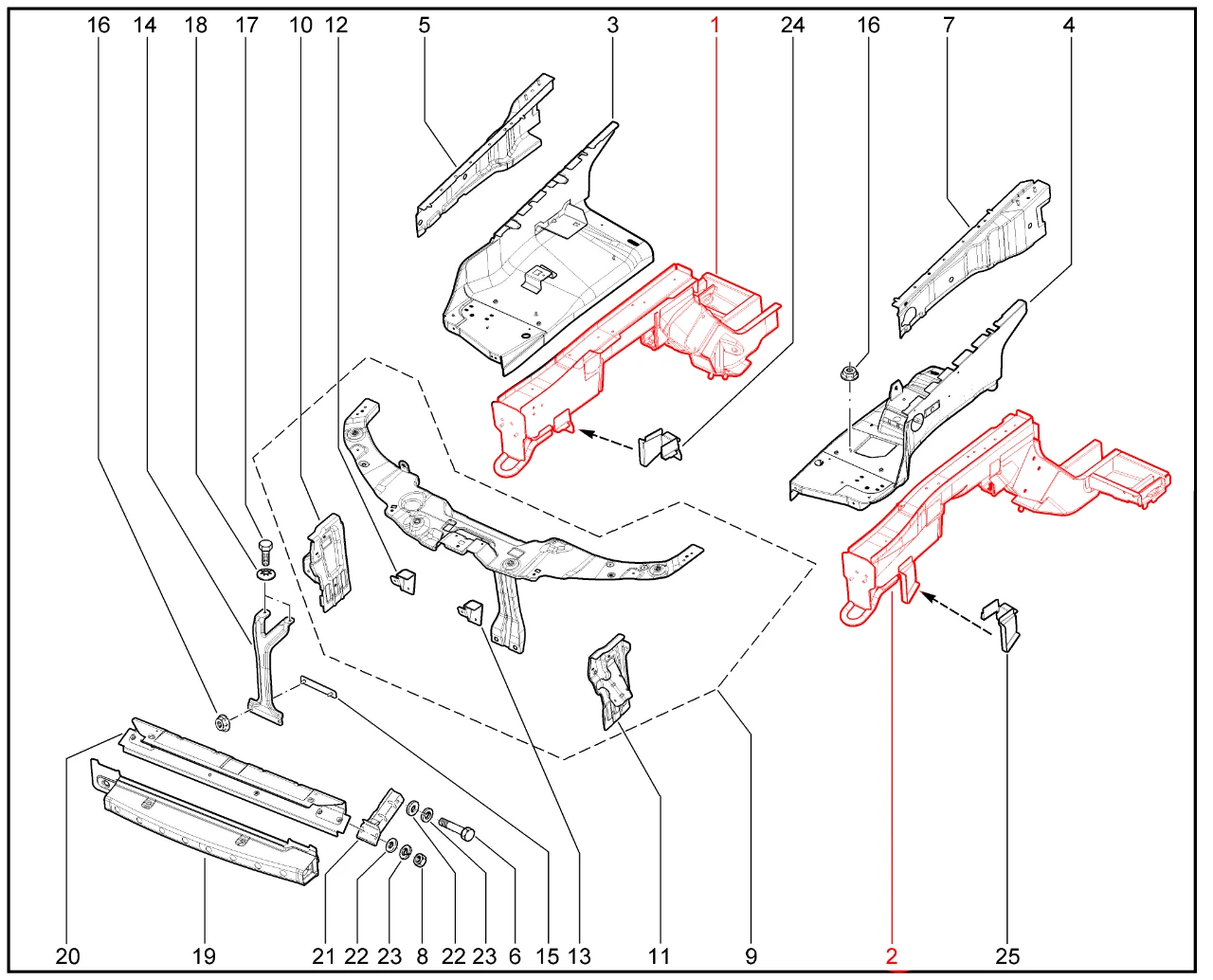 16 14 18 17 10 12 5 3 1 24 16 7 4

20 19 21 22 23 8 22 23 6 15 13 11 9 2 25