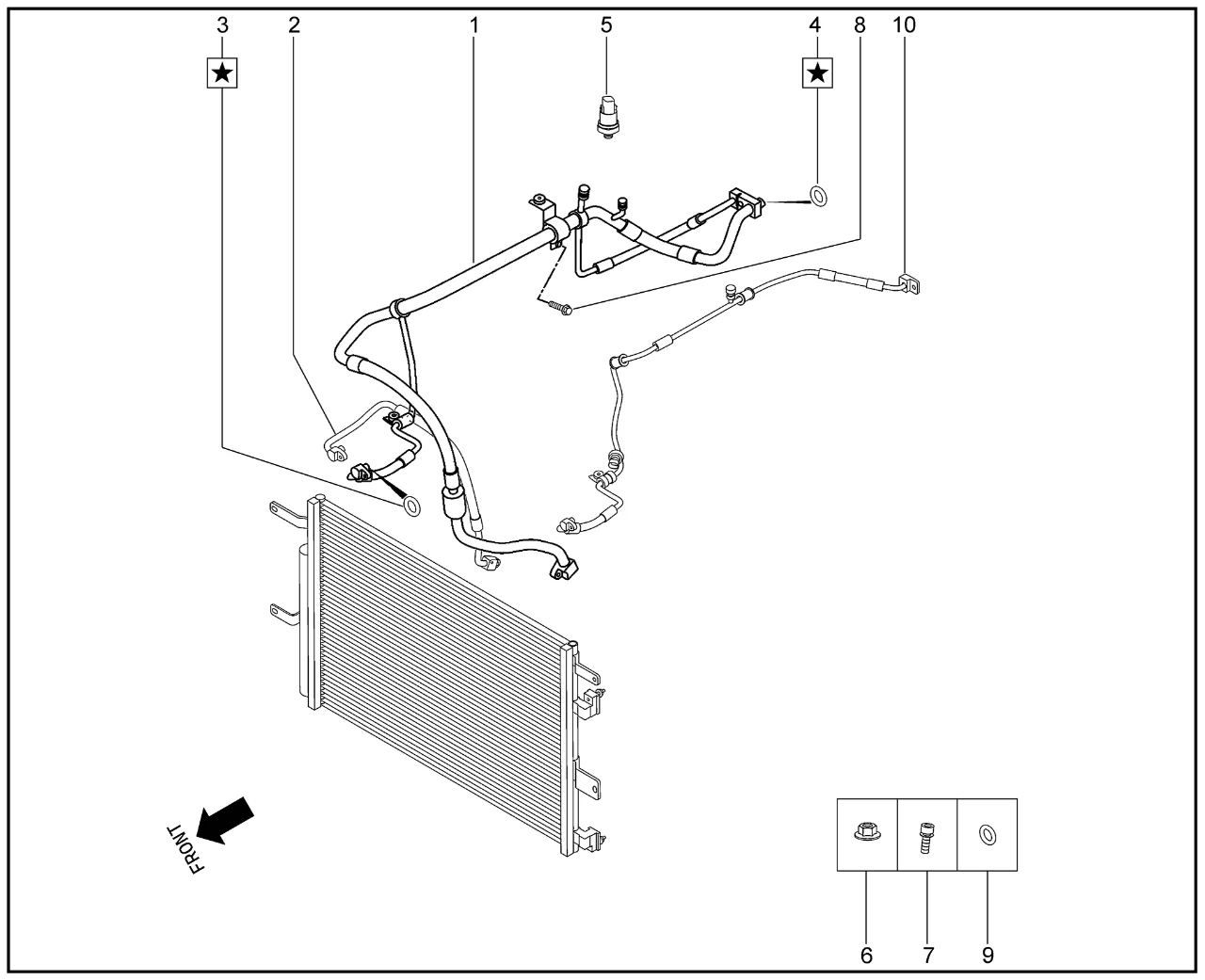 3 2 1 5 4 8 10

★ ★

FRONT

6 7 9