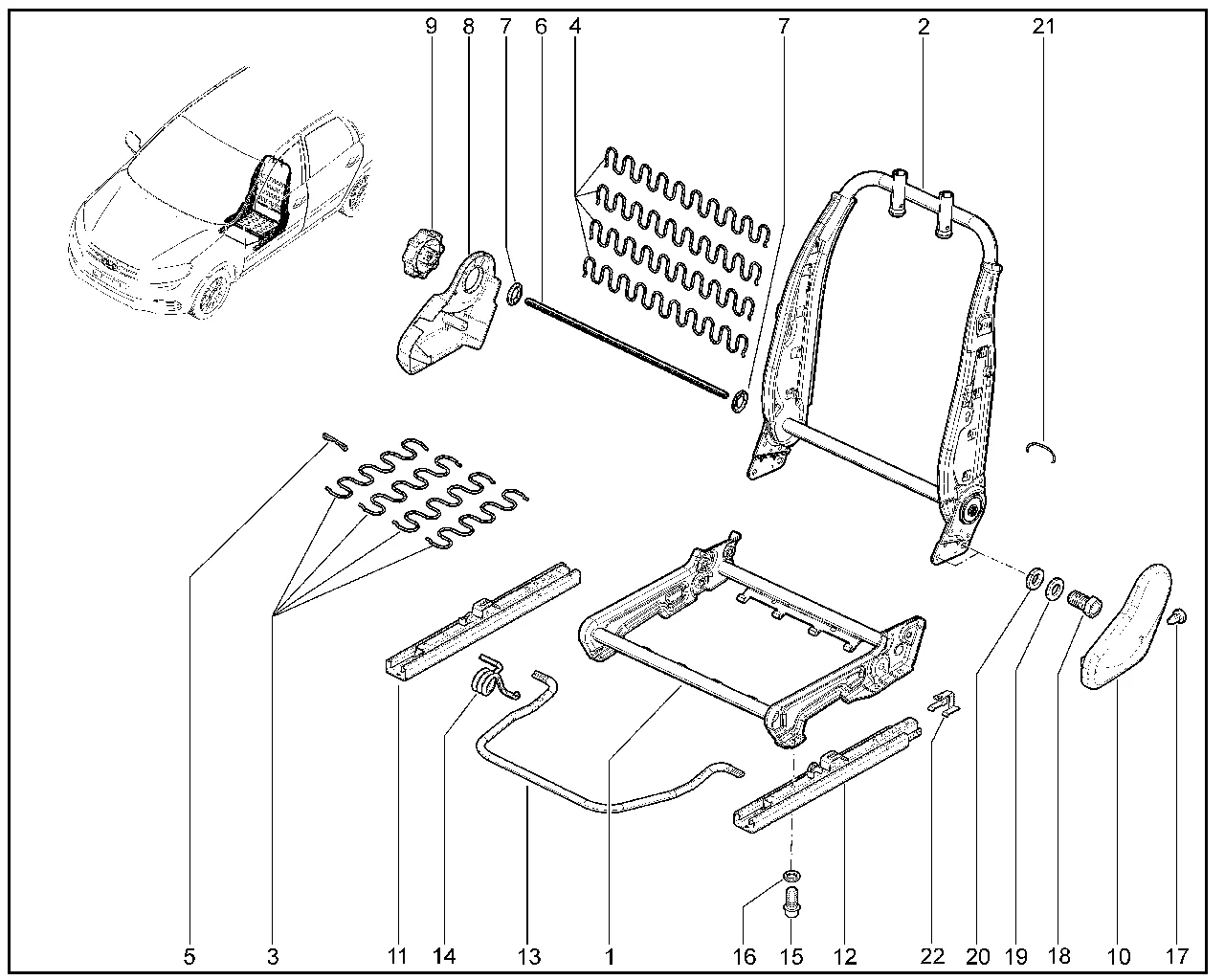 9 8 7 6 4 7 2 21

5 3 11 14 13 1 16 15 12 22 20 19 18 10 17