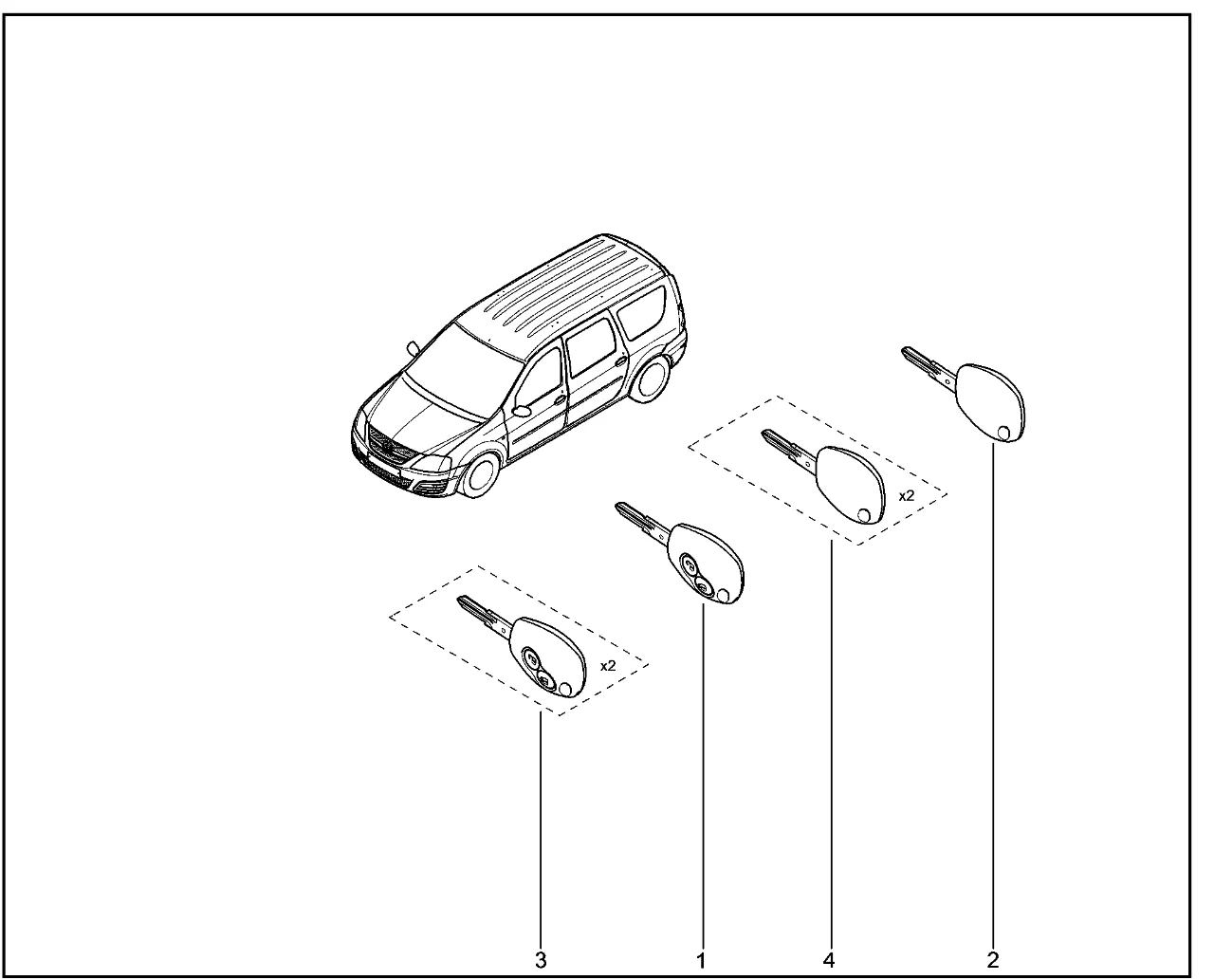 x2

x2

3
1
4
2