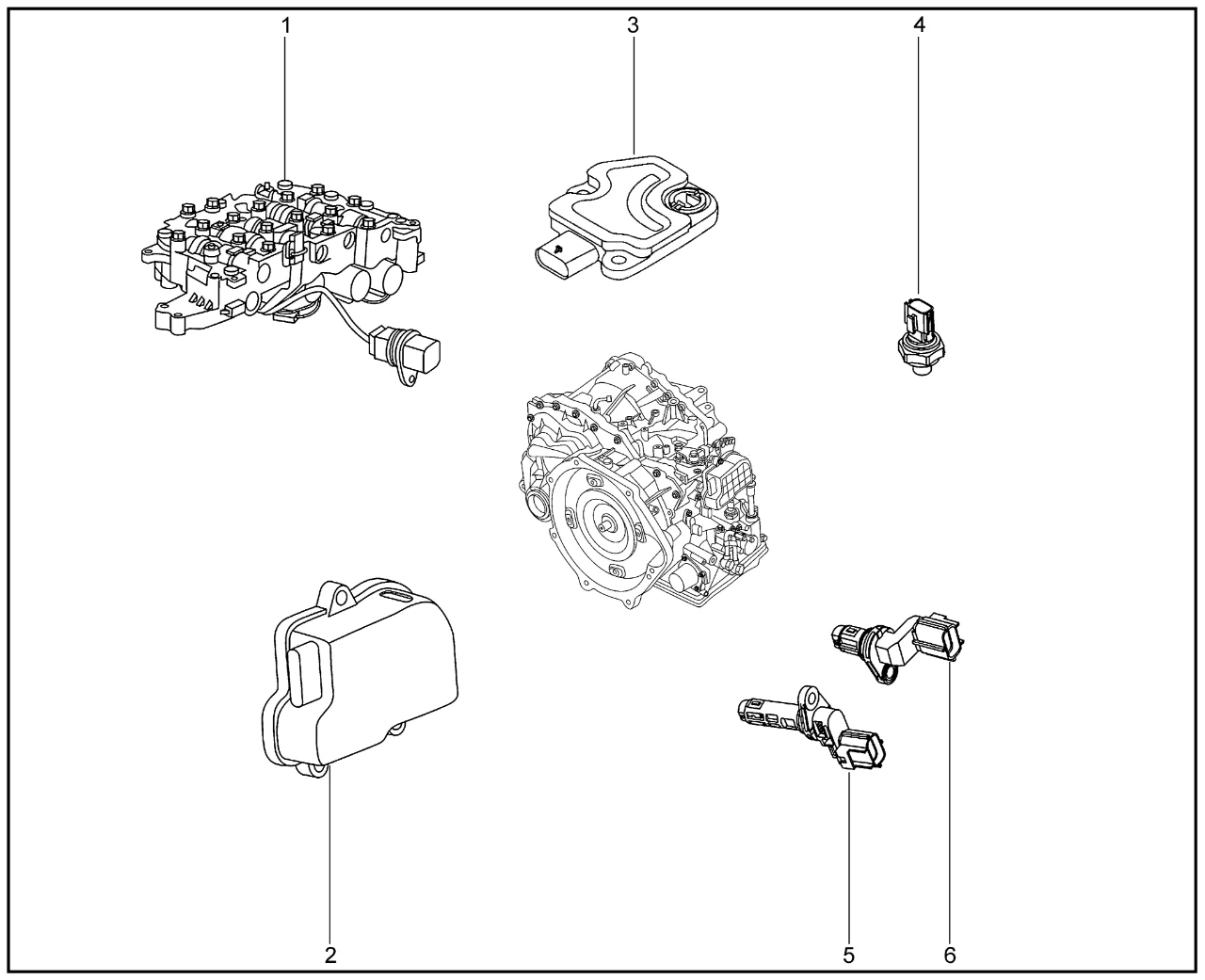 1
3
4
2
5
6