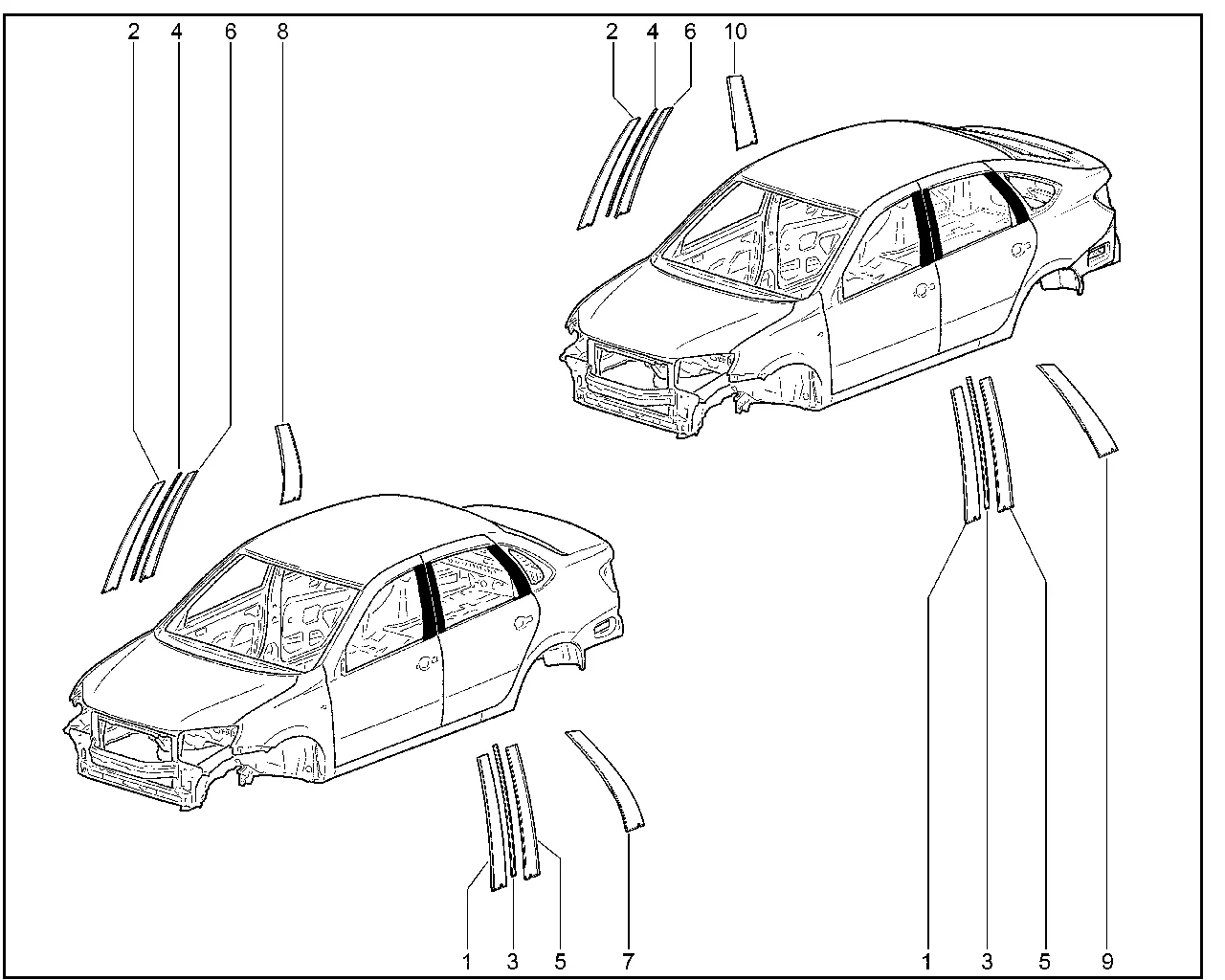 2 4 6 8

2 4 6 10

1 3 5 7

1 3 5 9