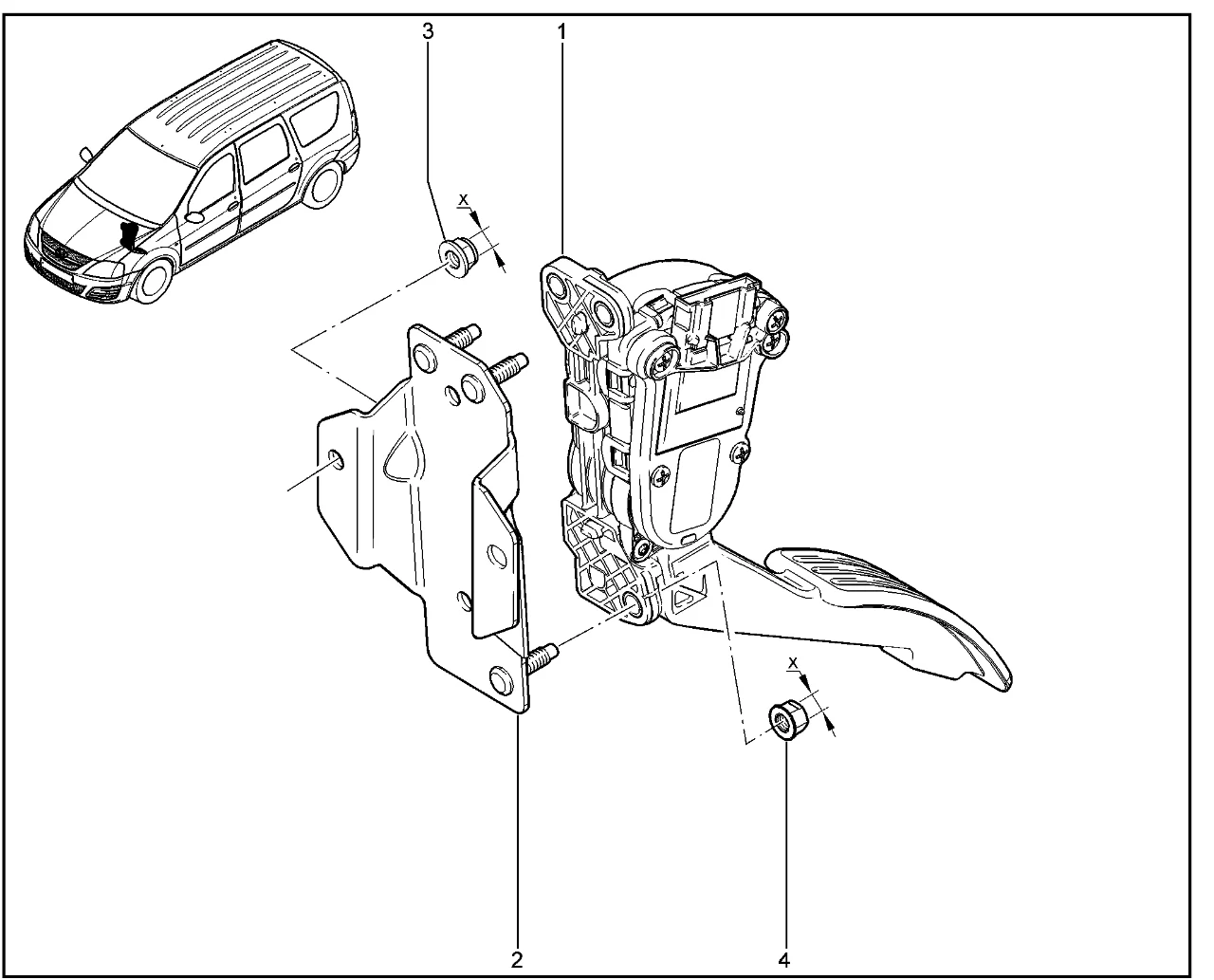 3
1
x
x
2
4