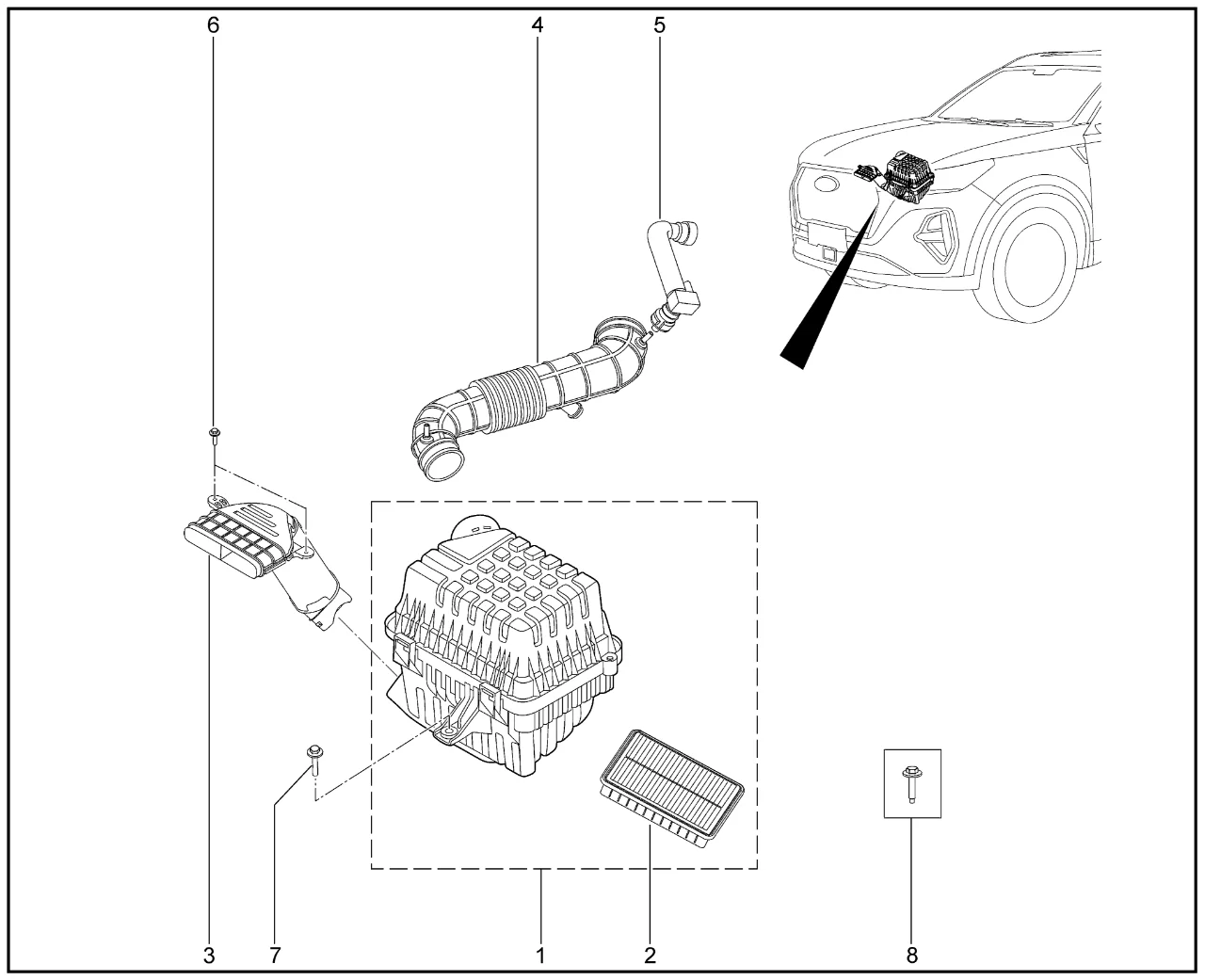 6
4
5
3
7
1
2
8