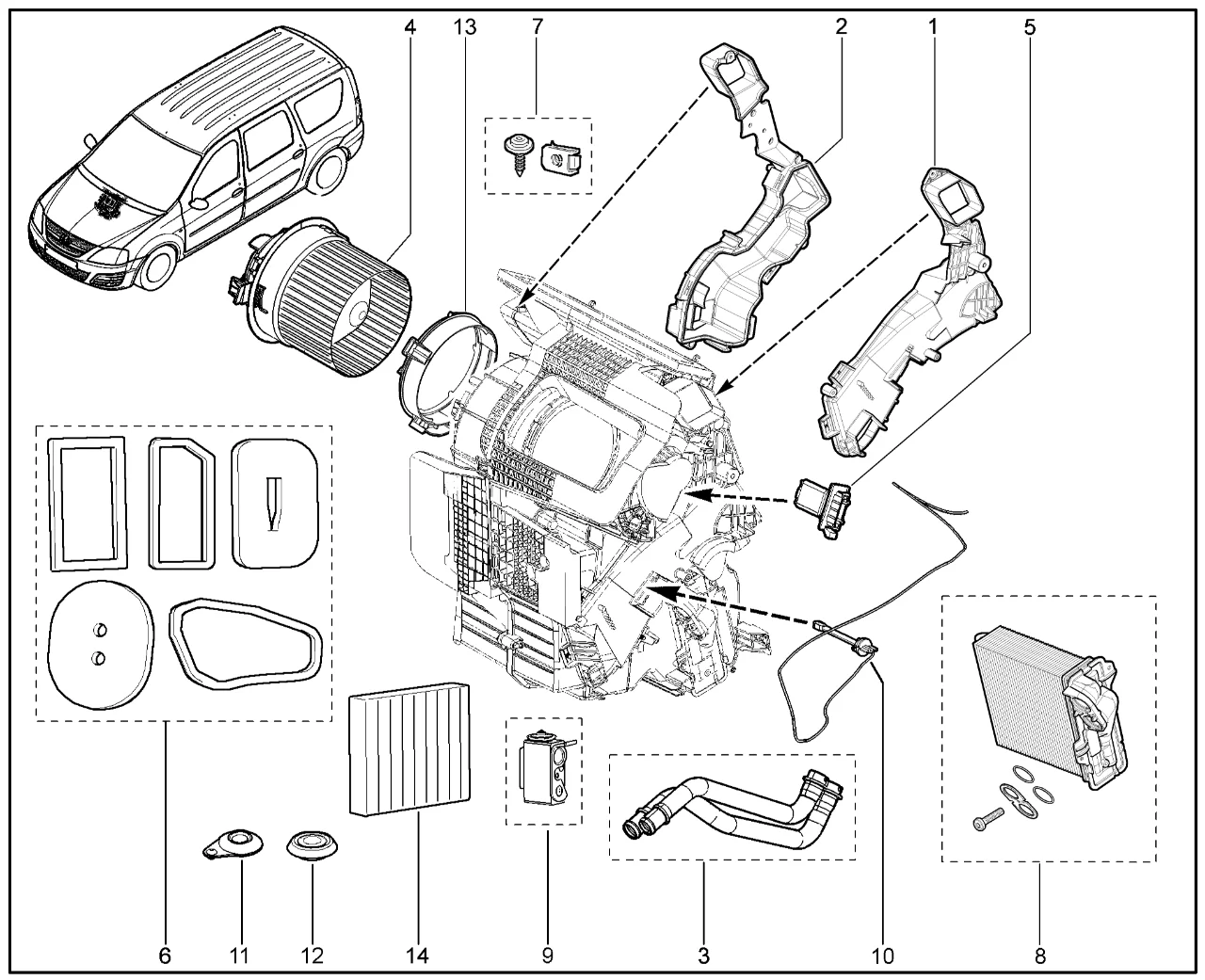 4
13
7
2
1
5
6
11
12
14
9
3
10
8