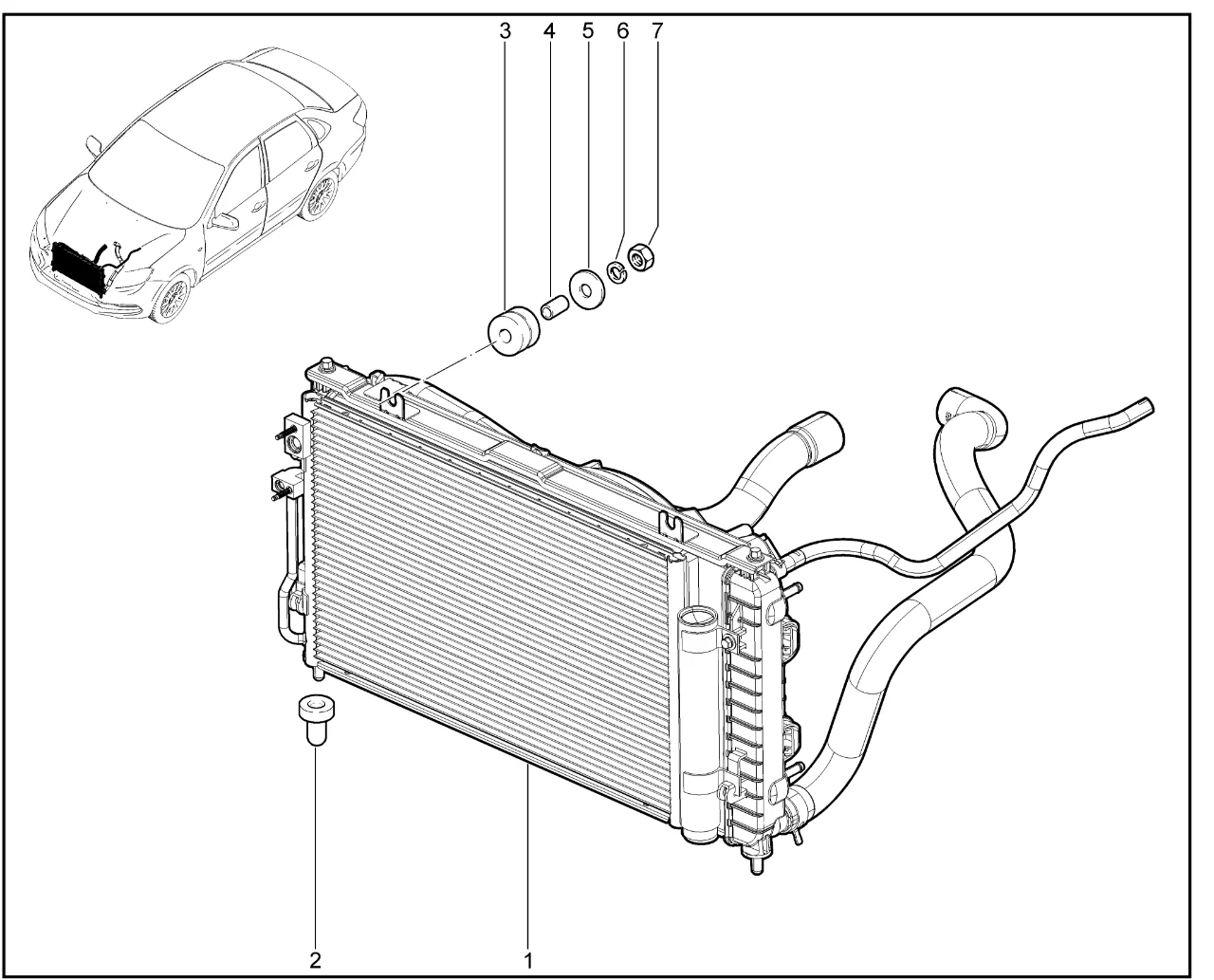 3 4 5 6 7

2

1