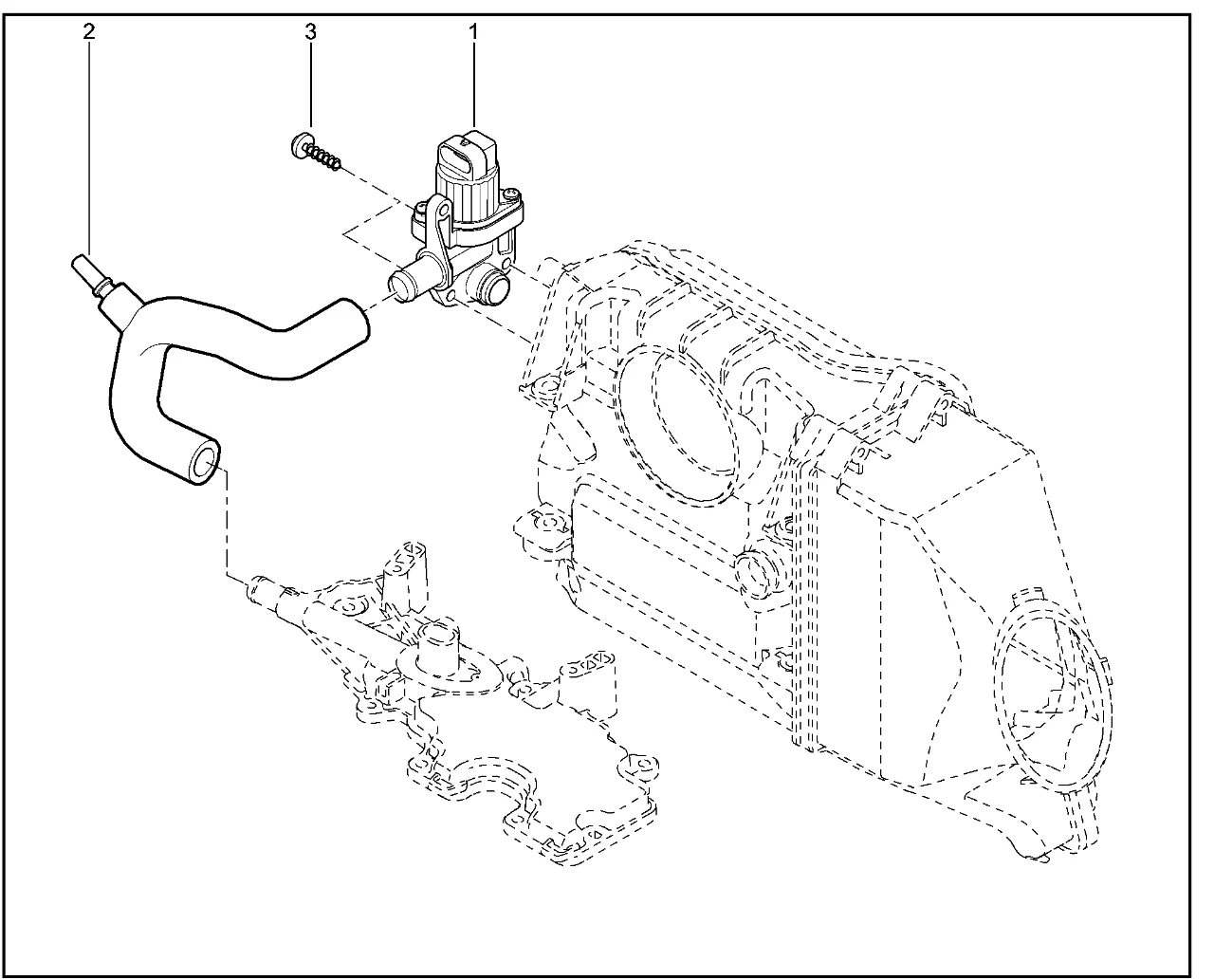 2
3
1