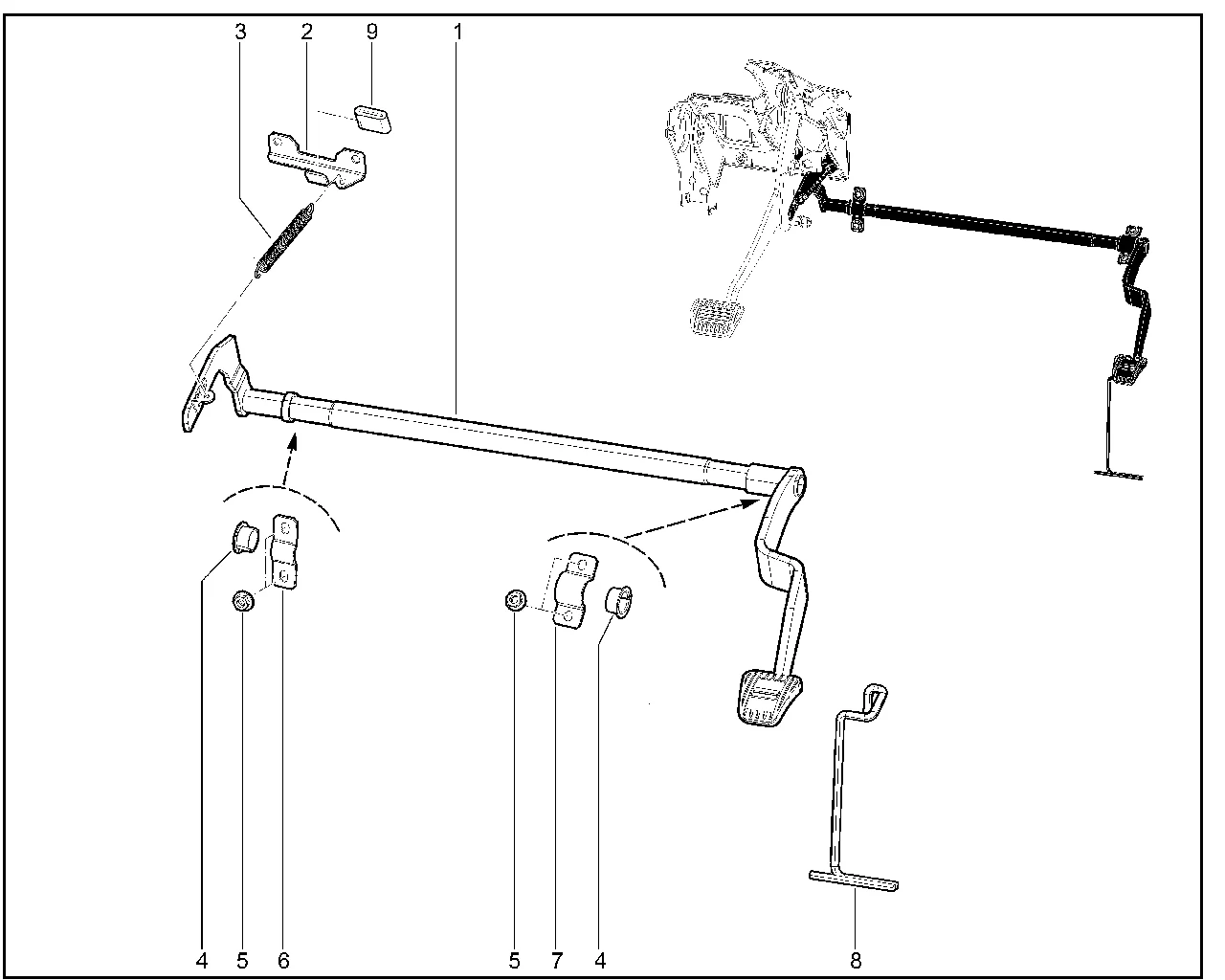 3 2 9 1

4 5 6 5 7 4 8