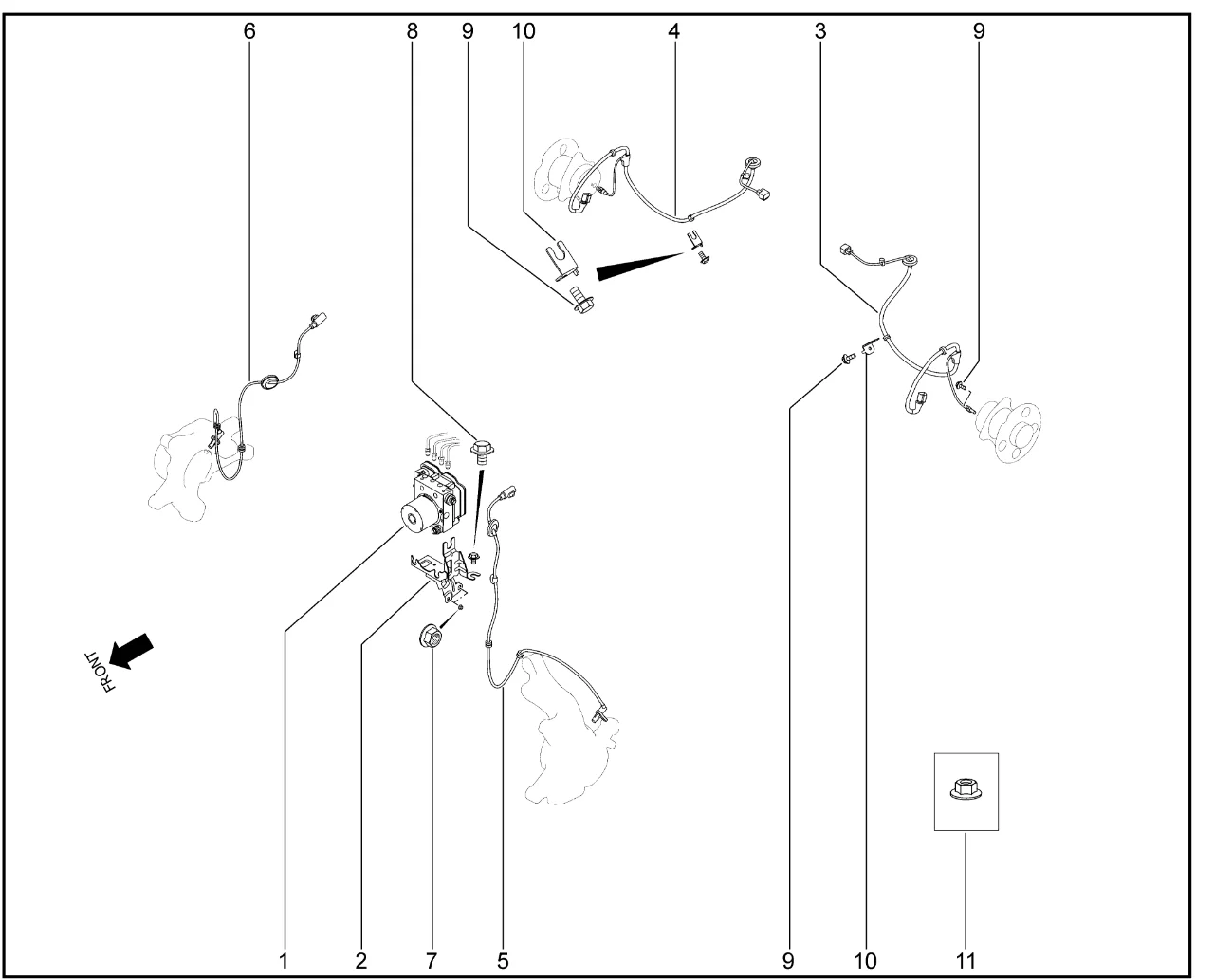 6
8
9
10
4
3
9

FRONT

1
2
7
5
9
10
11