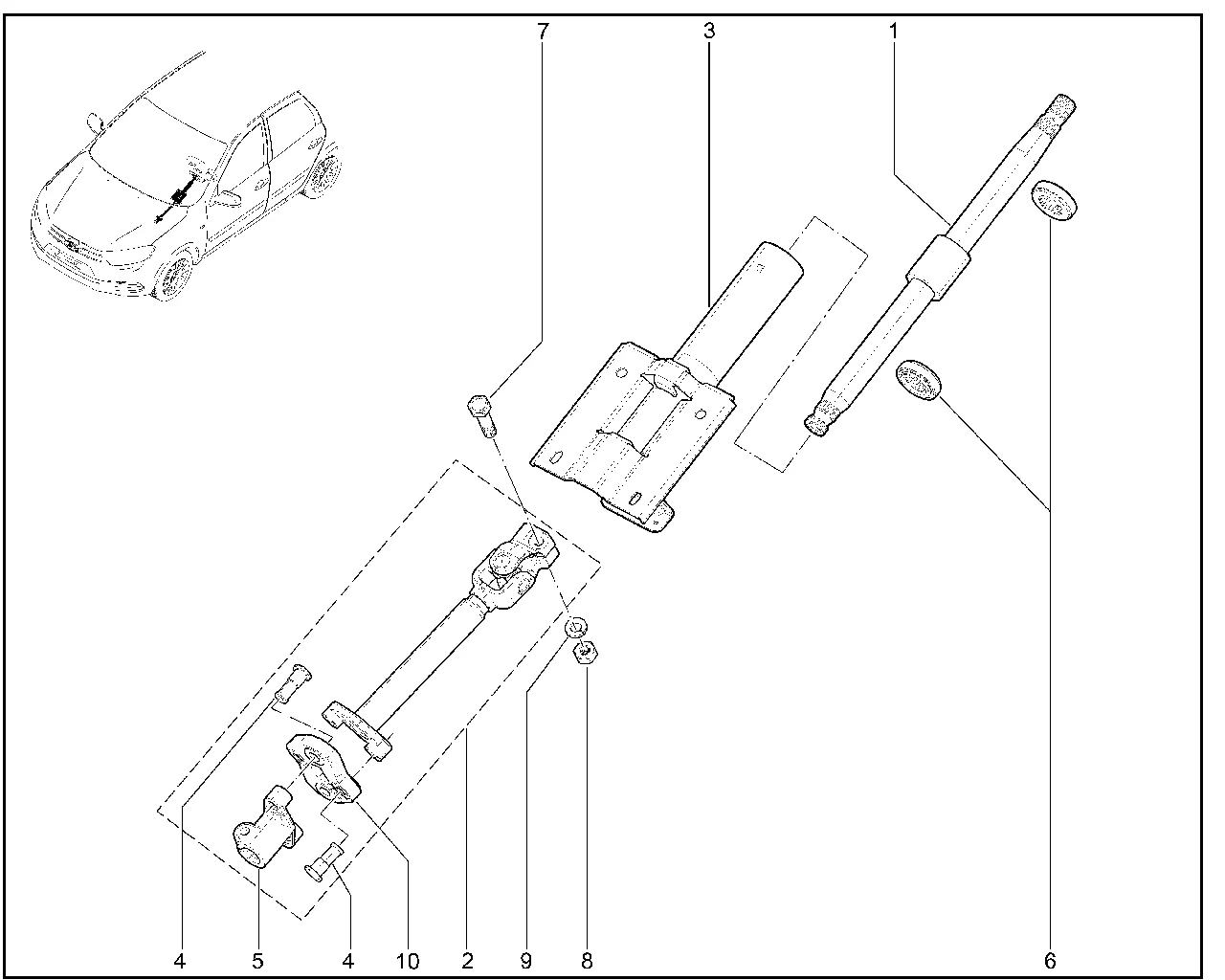 7 3 1

4 5 4 10 2 9 8 6