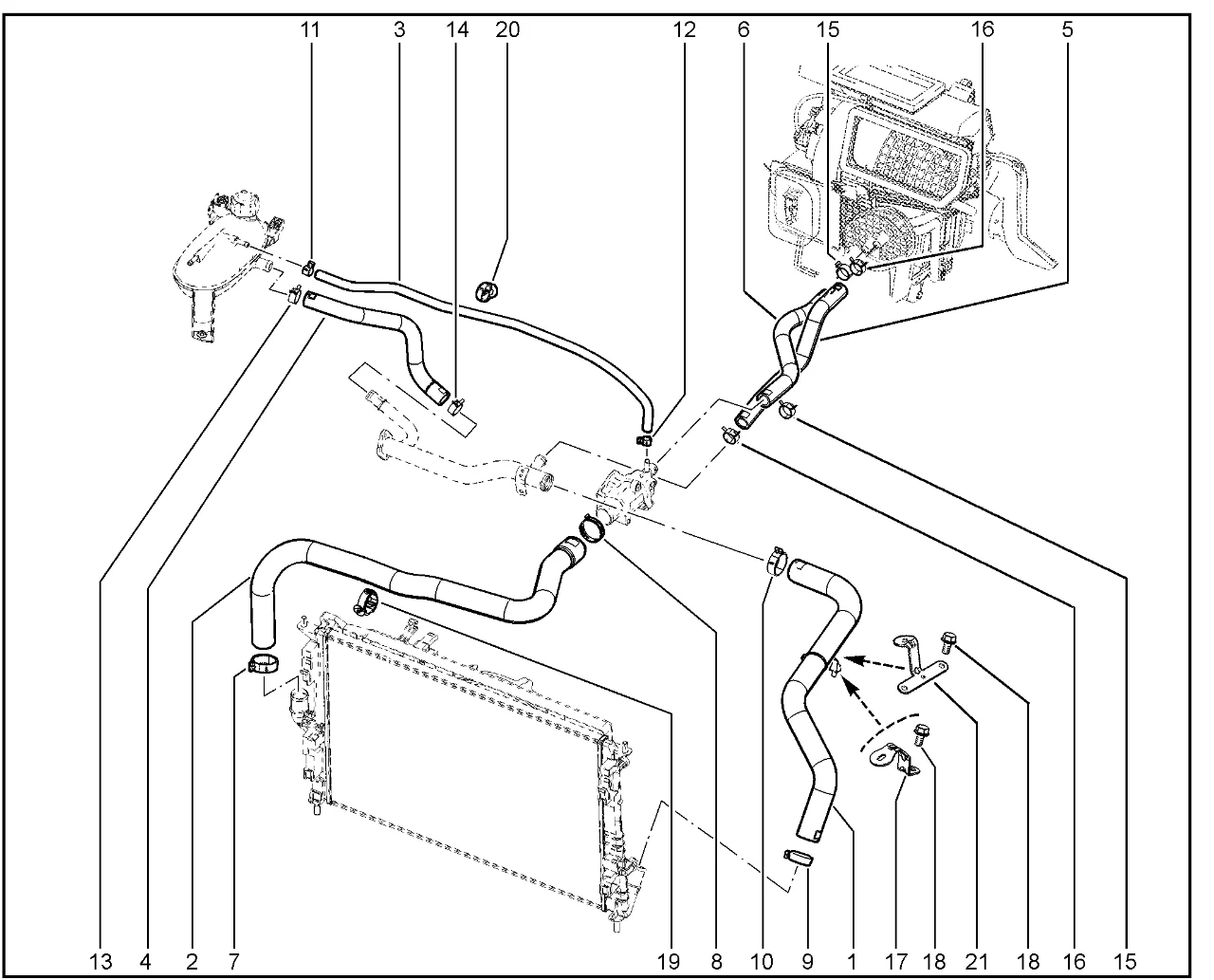 11 3 14 20 12 6 15 16 5

13 4 2 7 19 8 10 9 1 17 18 21 18 16 15