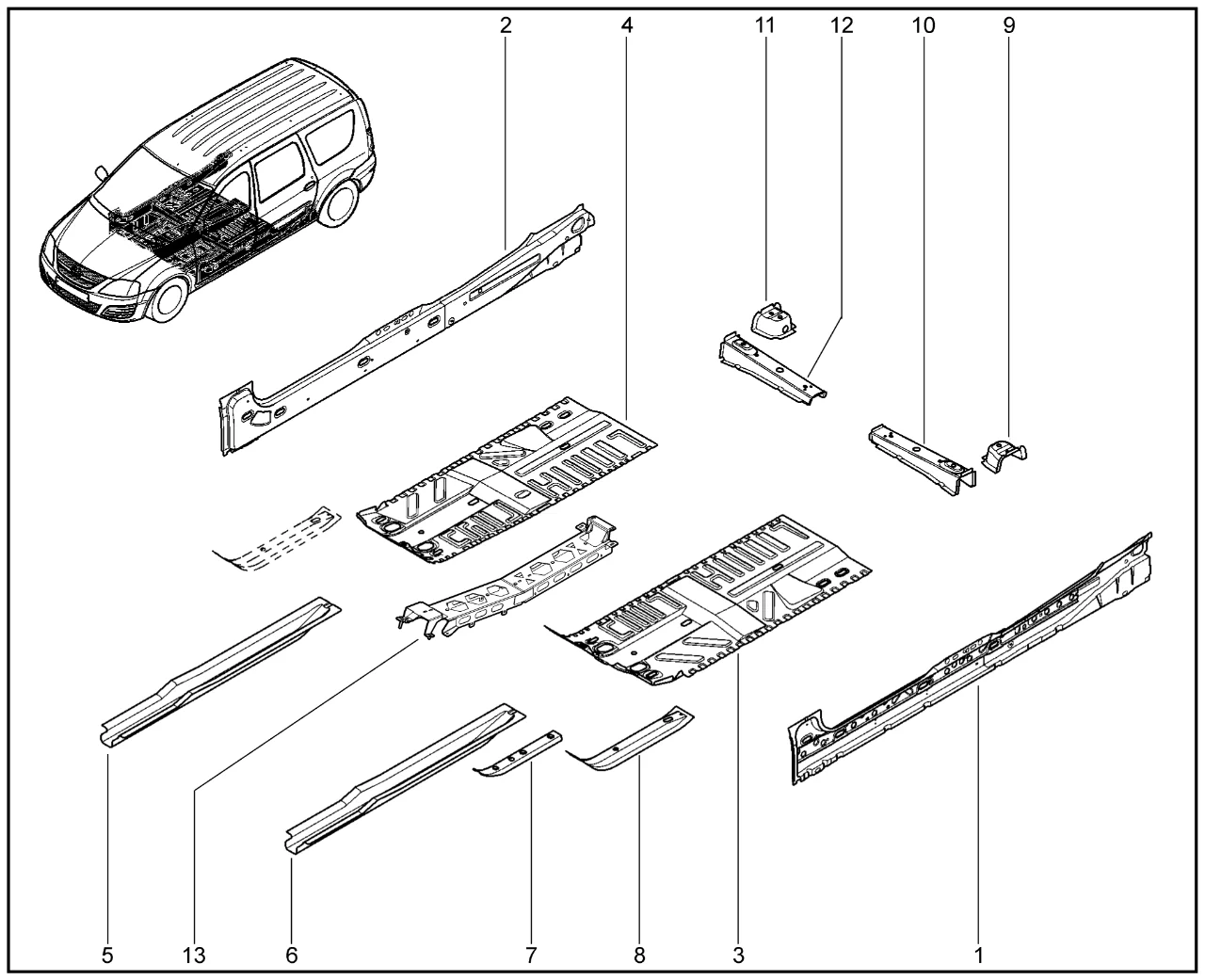 2 4 11 12 10 9

5 13 6 7 8 3 1