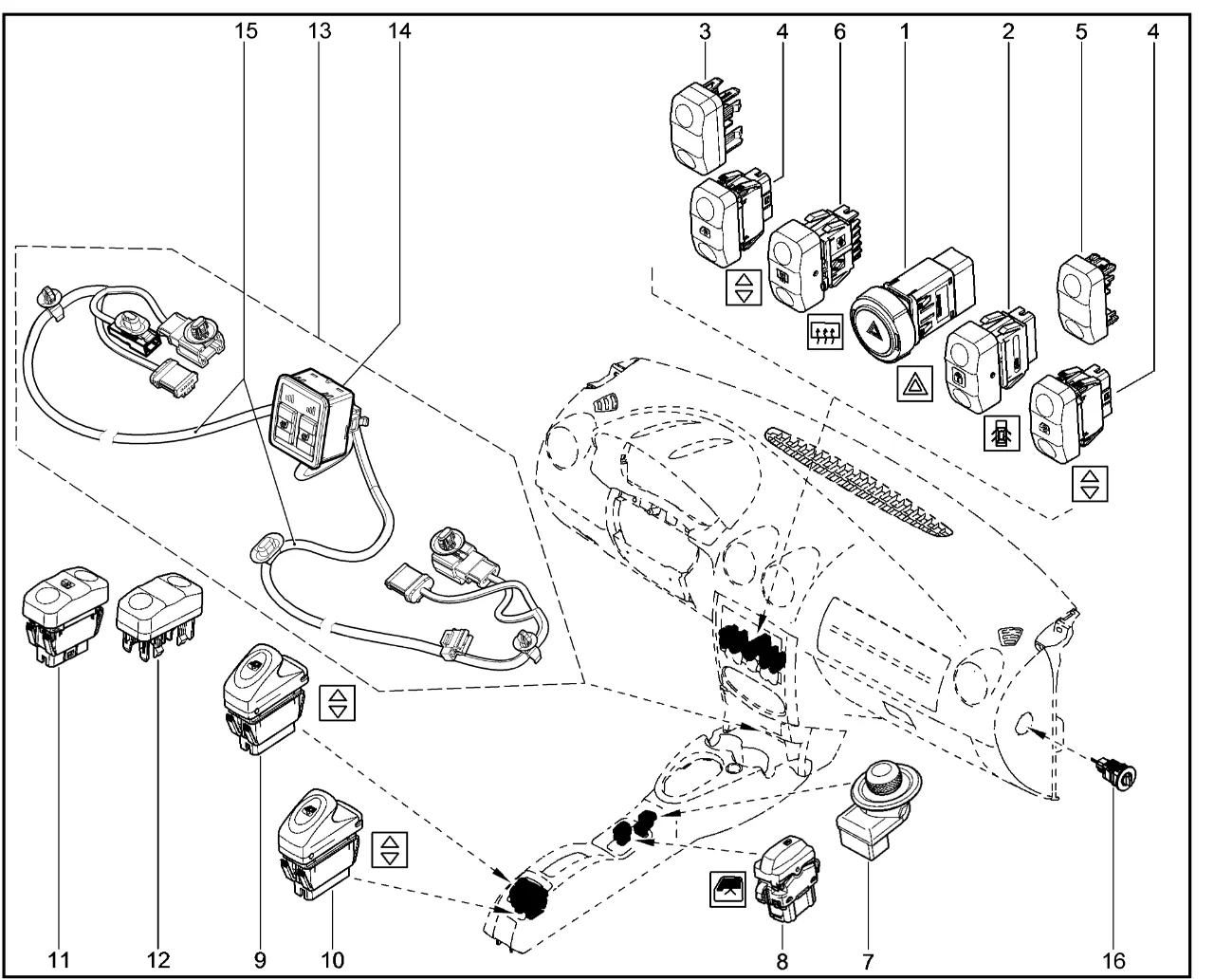 15 13 14

3 4 6 1 2 5 4

11 12 9 10 8 7 16