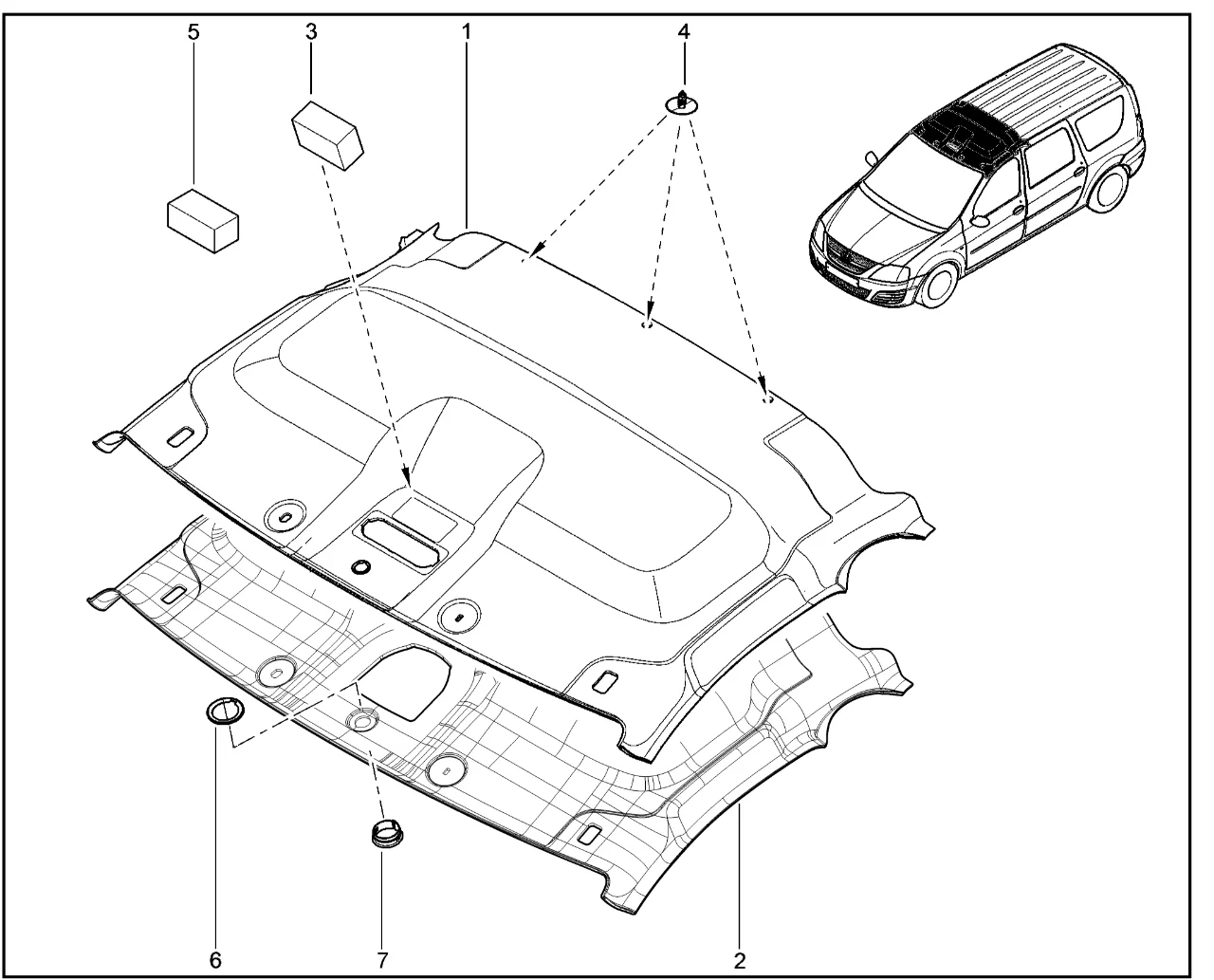 5
3
1
4
6
7
2