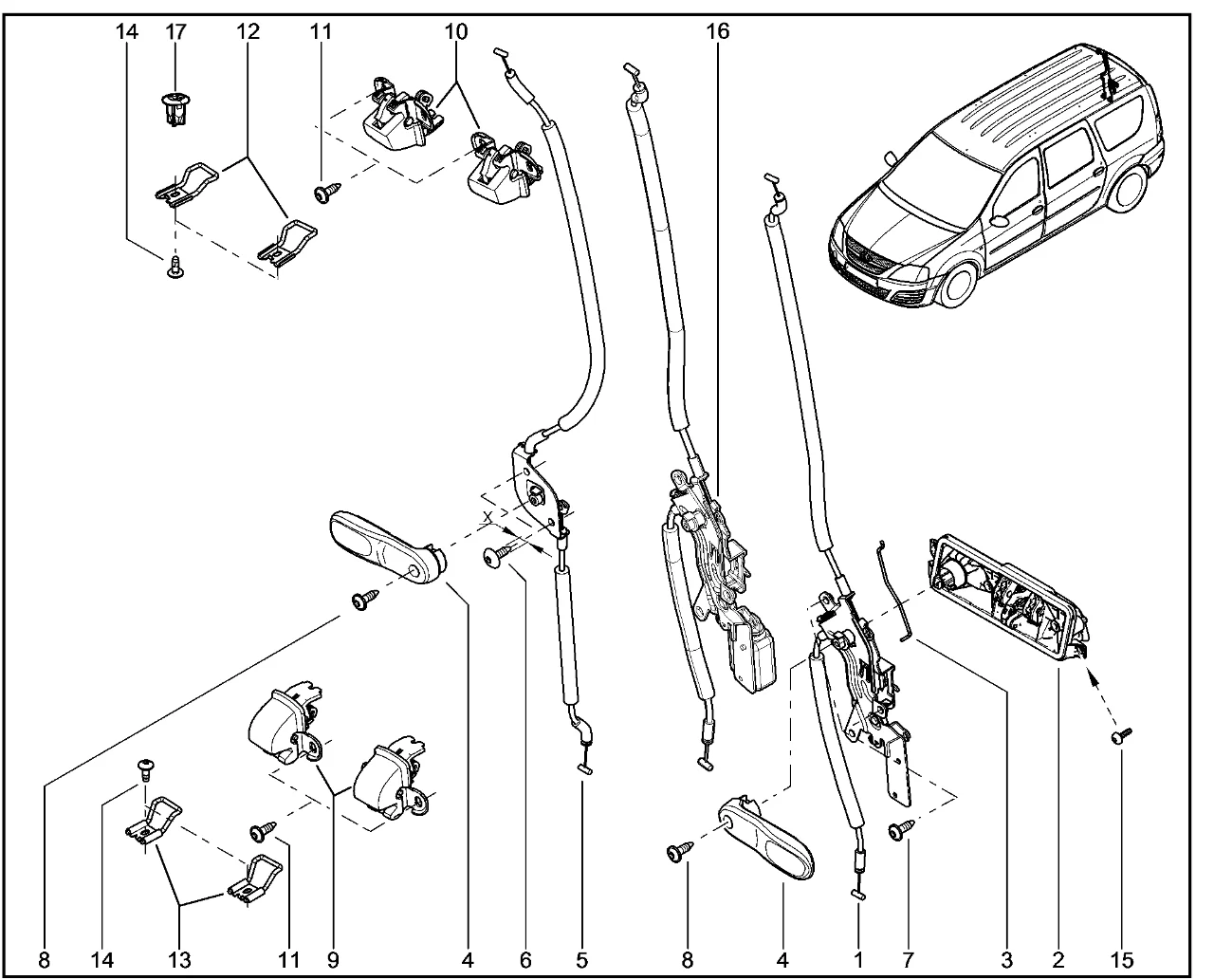 14 17 12 11 10 16

X

8 14 13 11 9 4 6 5 8 4 1 7 3 2 15