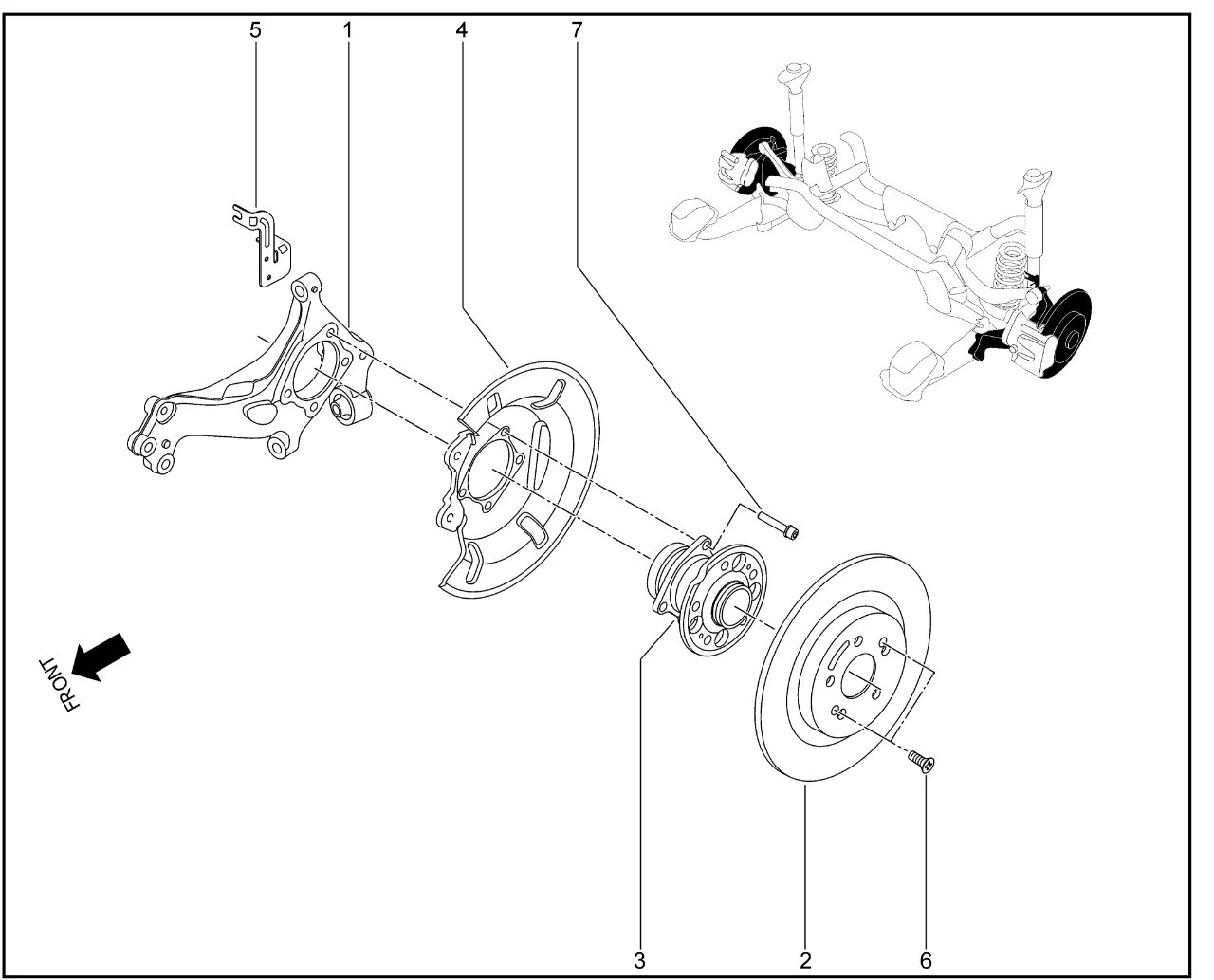 5 1 4 7

FRONT

3 2 6