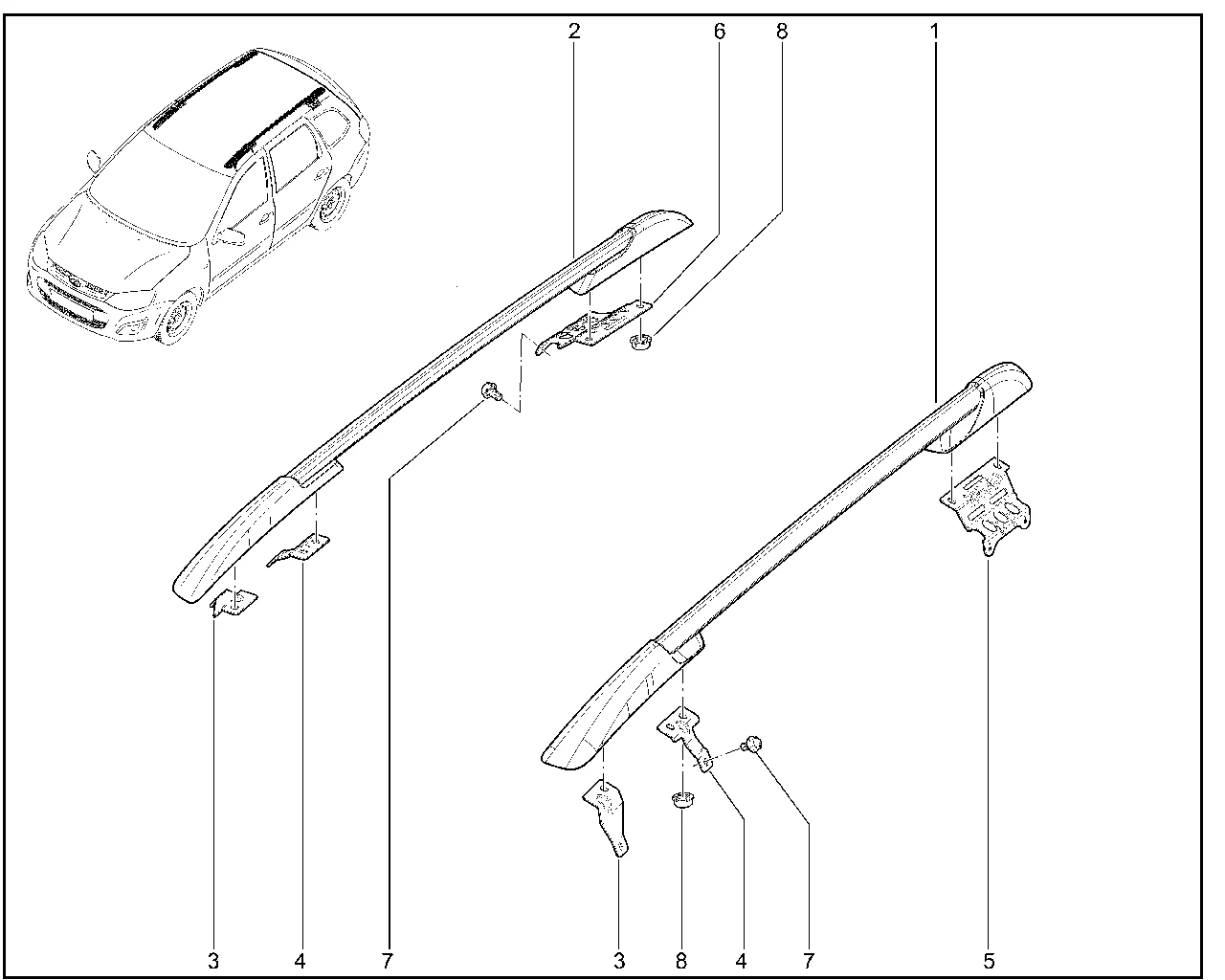 2
6
8
1
3
4
7
3
8
4
7
5