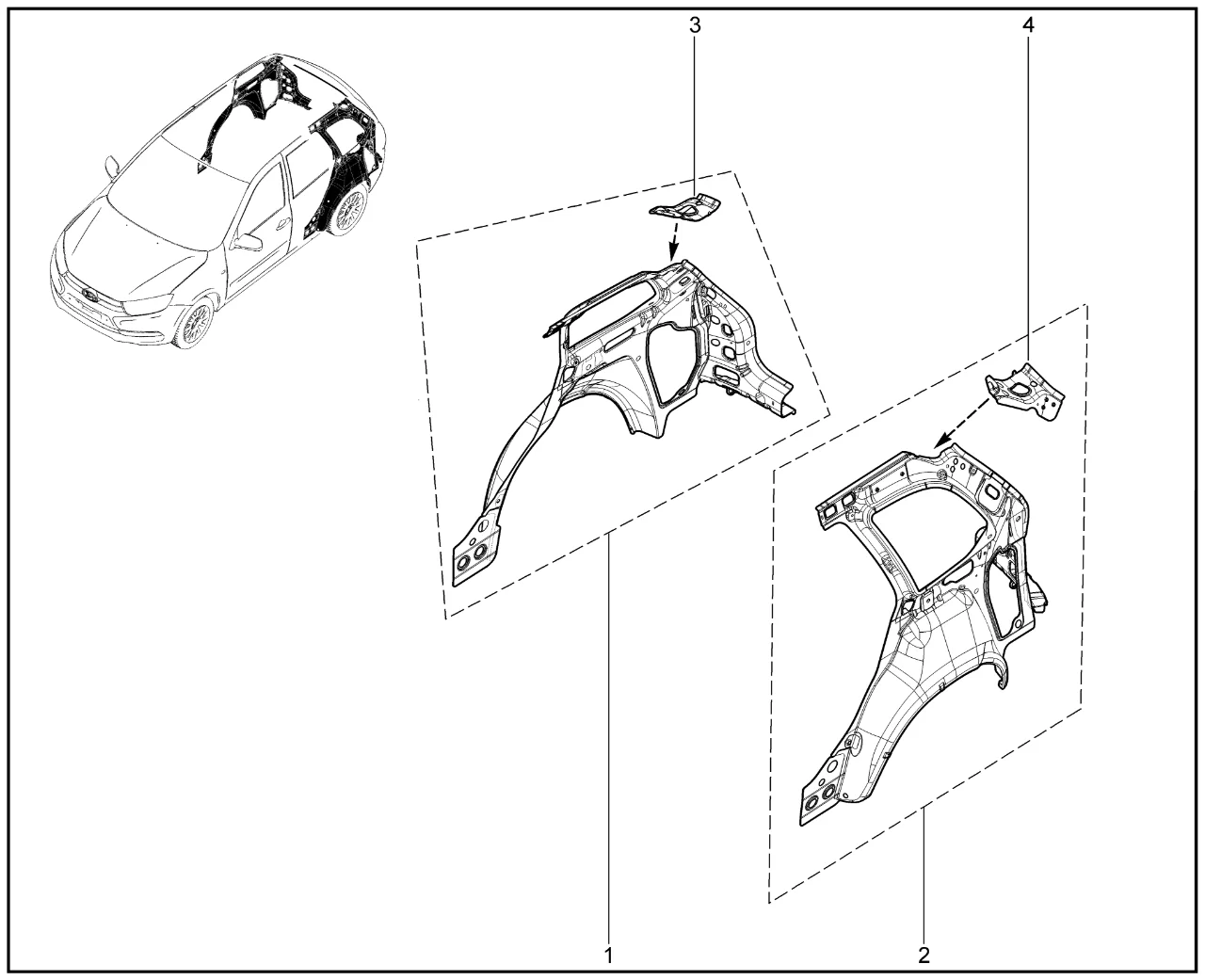 3
4
1
2