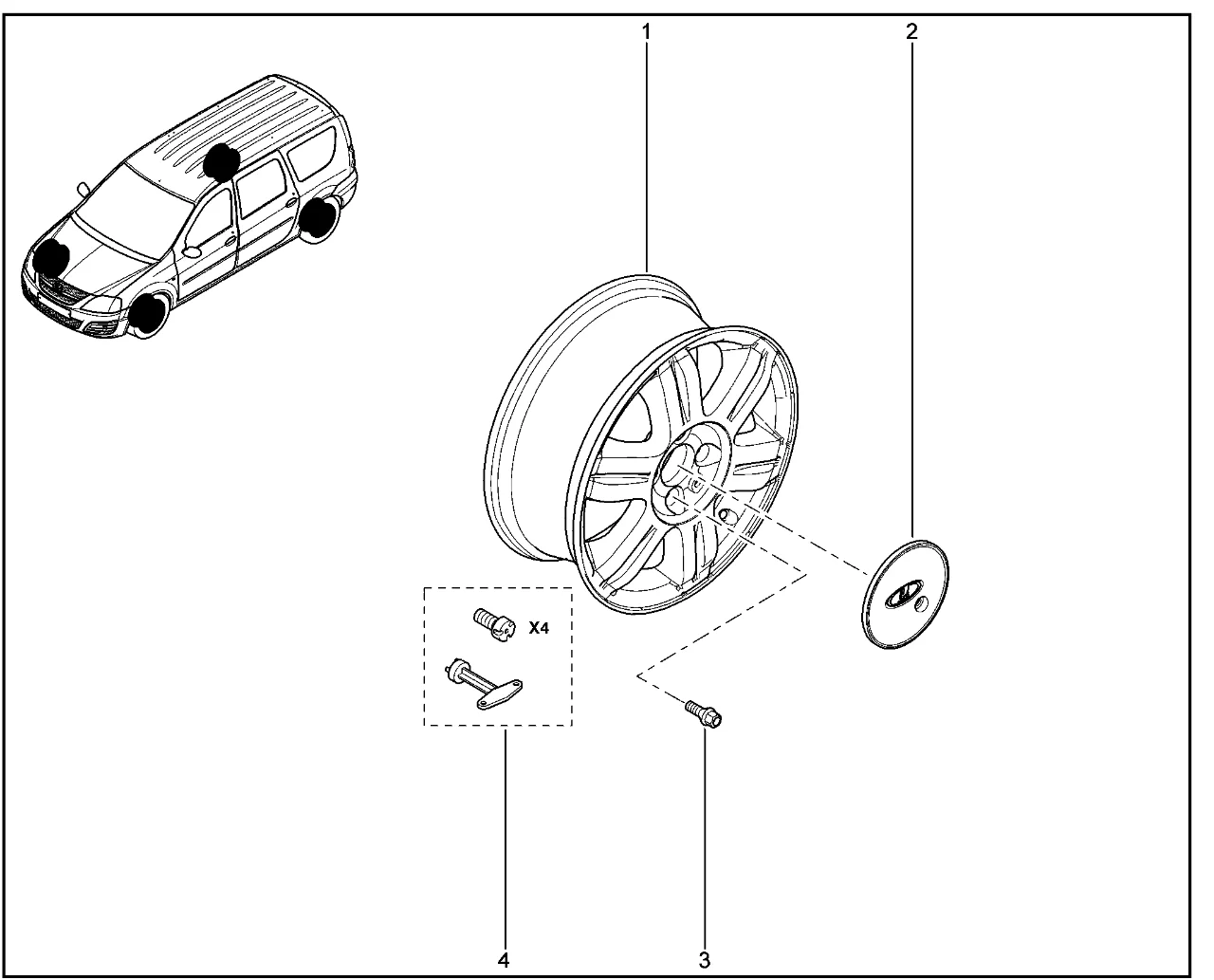 1
2
X4
4
3