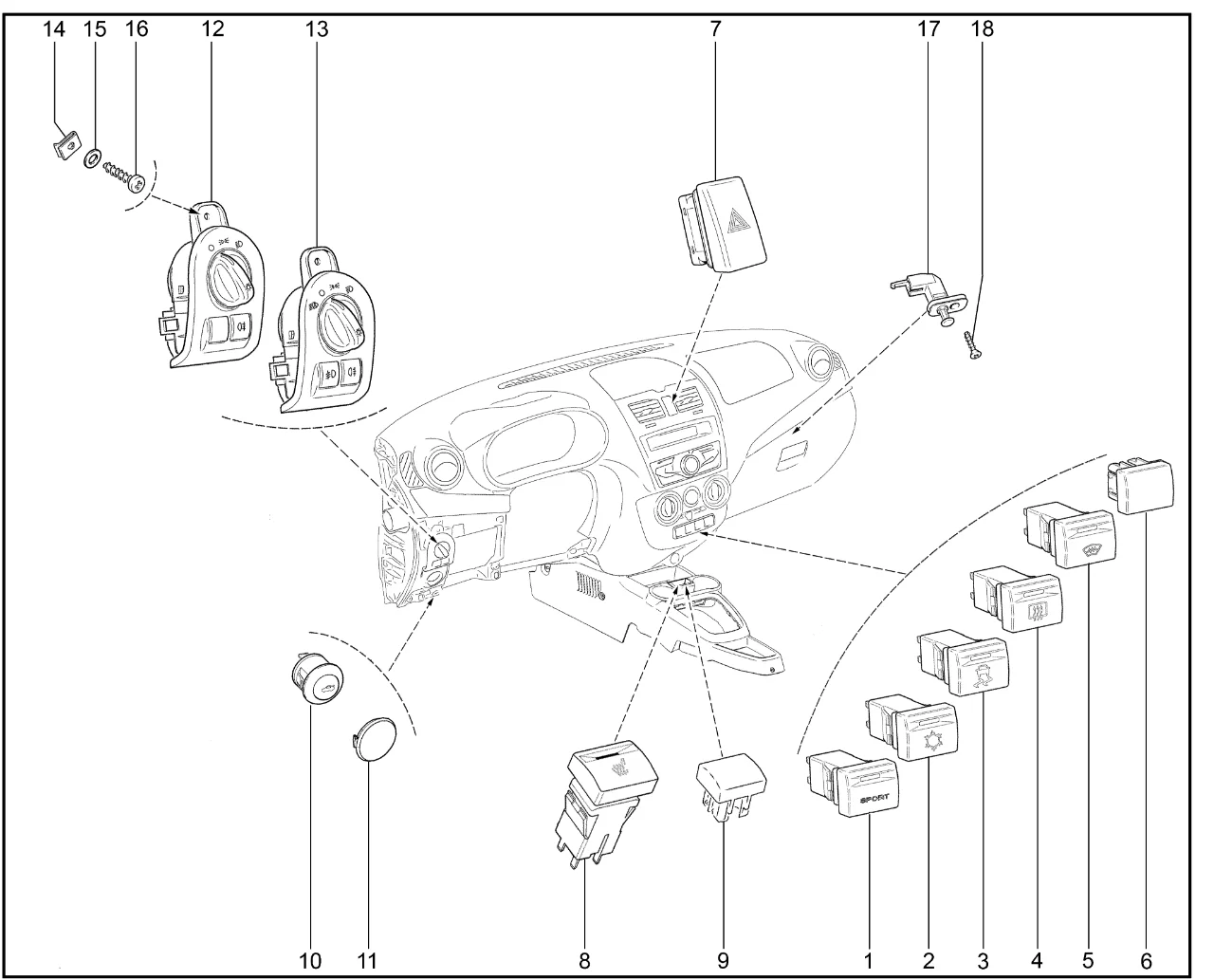 14 15 16 12 13 7 17 18

SPORT

10 11 8 9 1 2 3 4 5 6