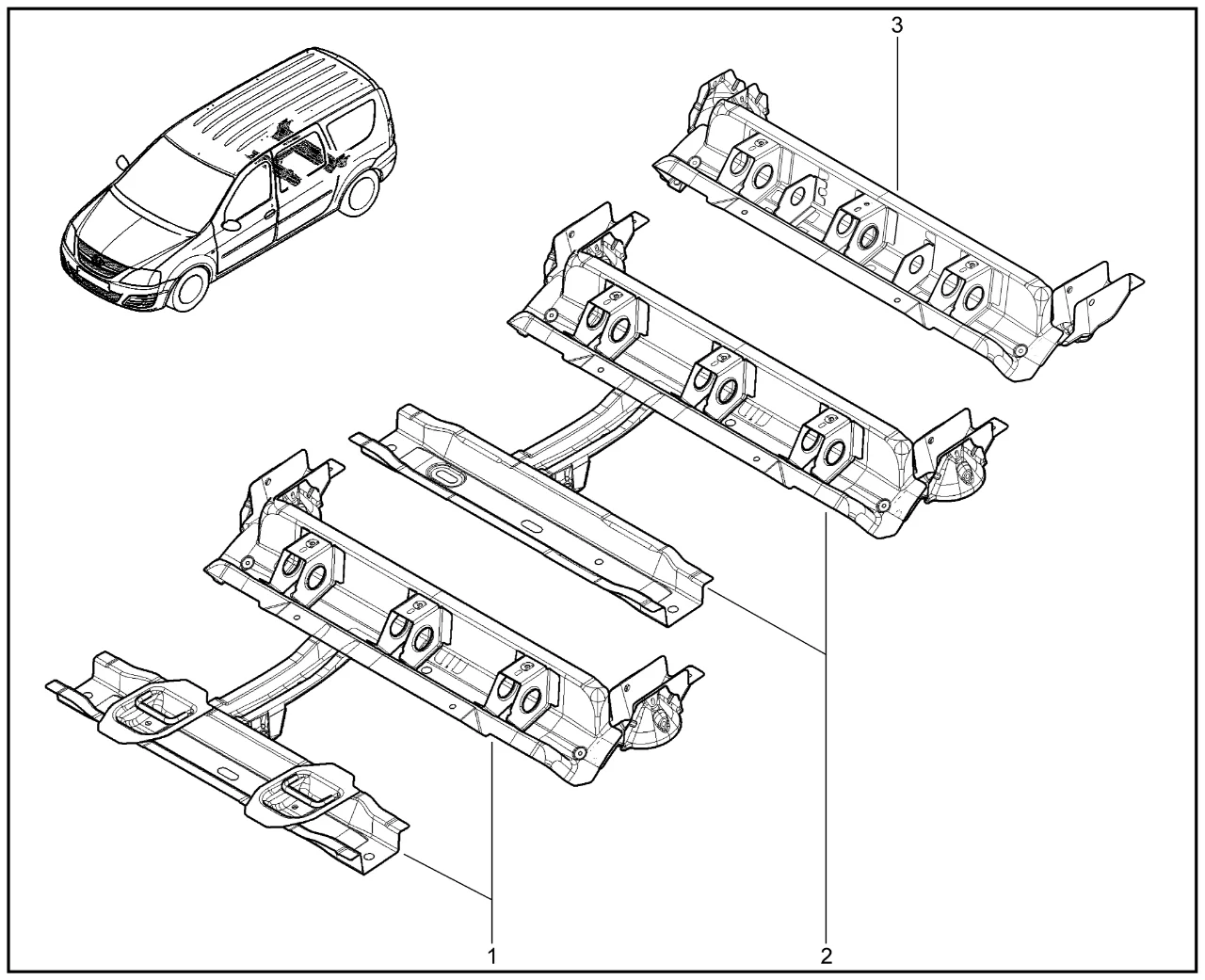 3

1

2