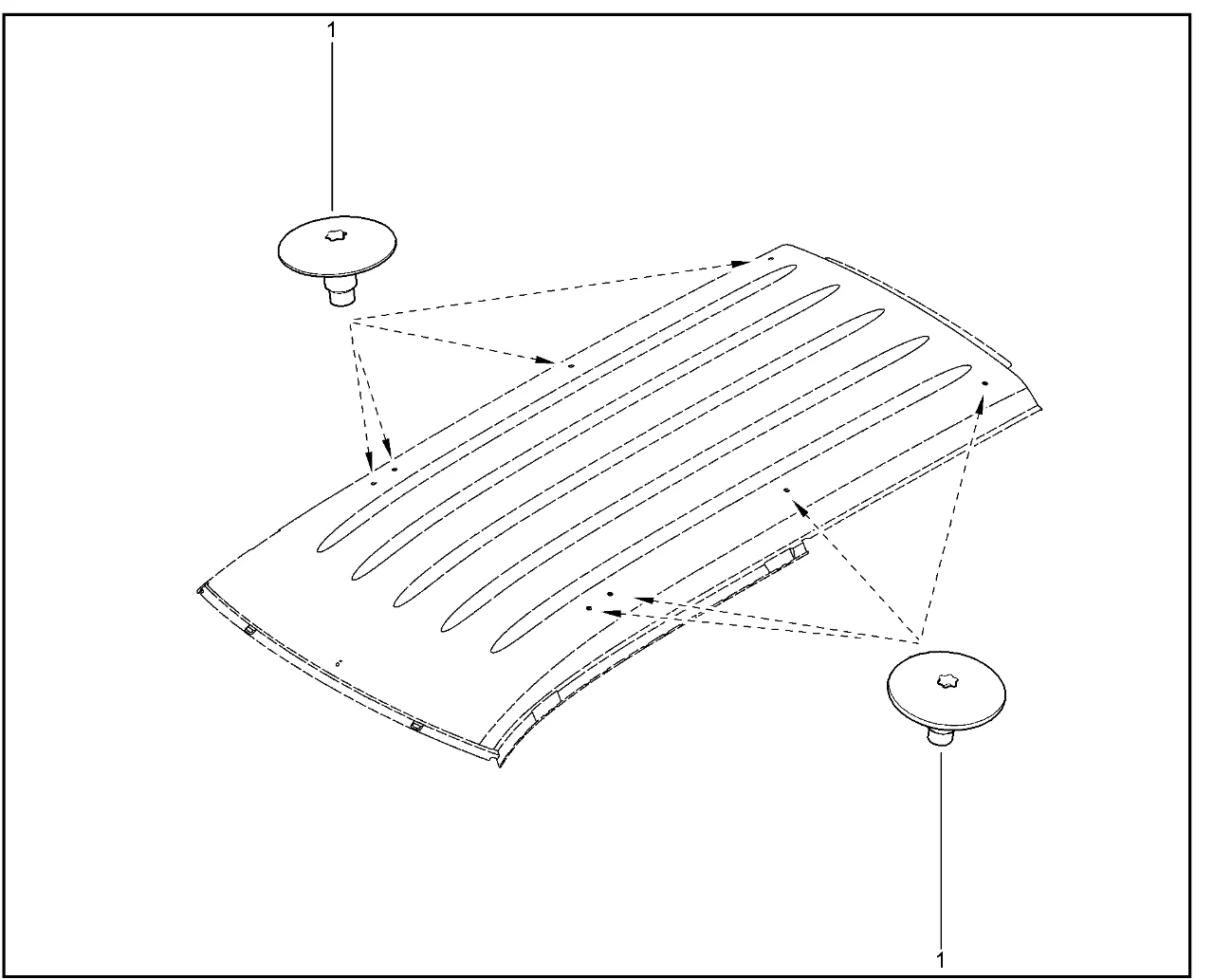 1

1