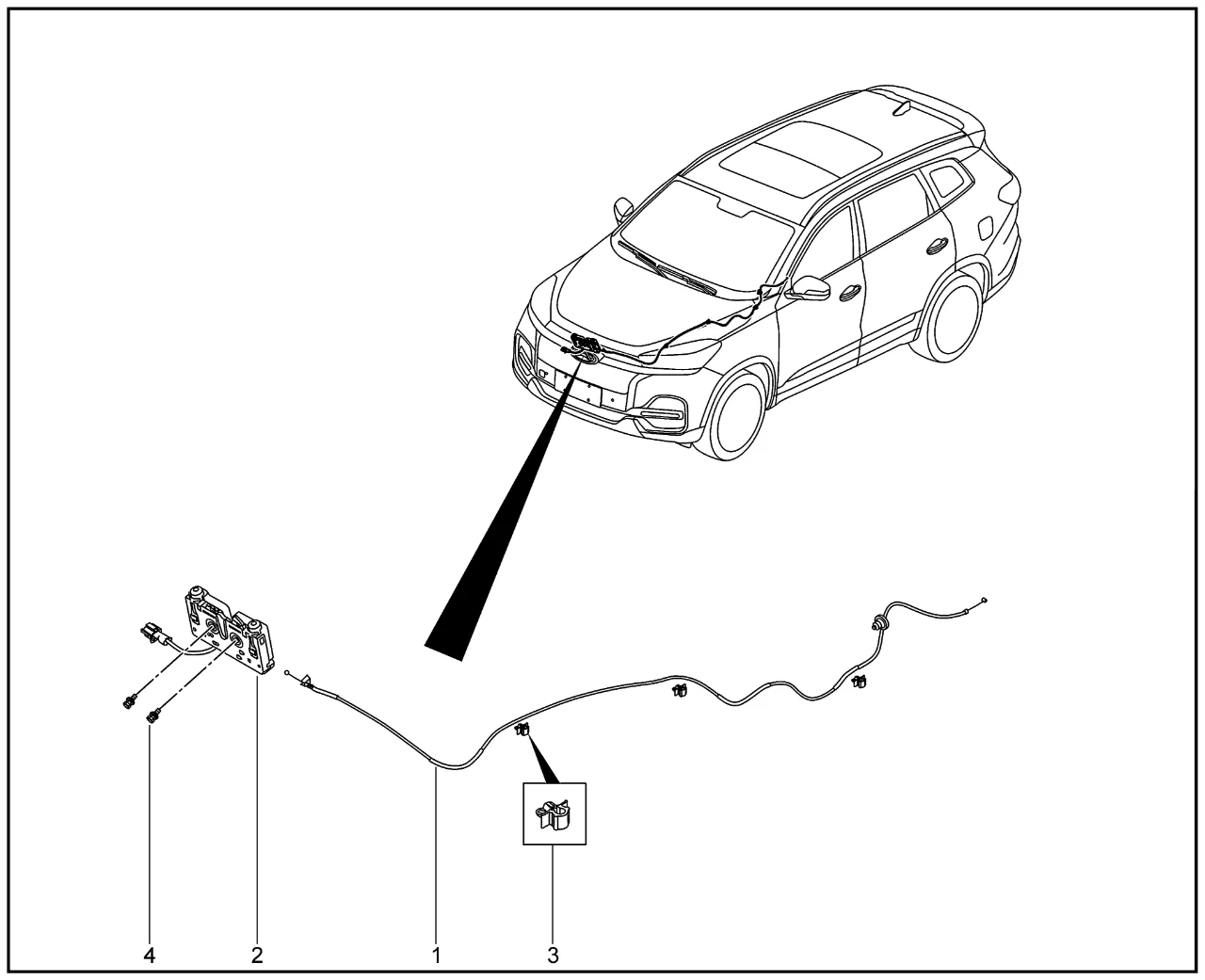 4 2 1 3