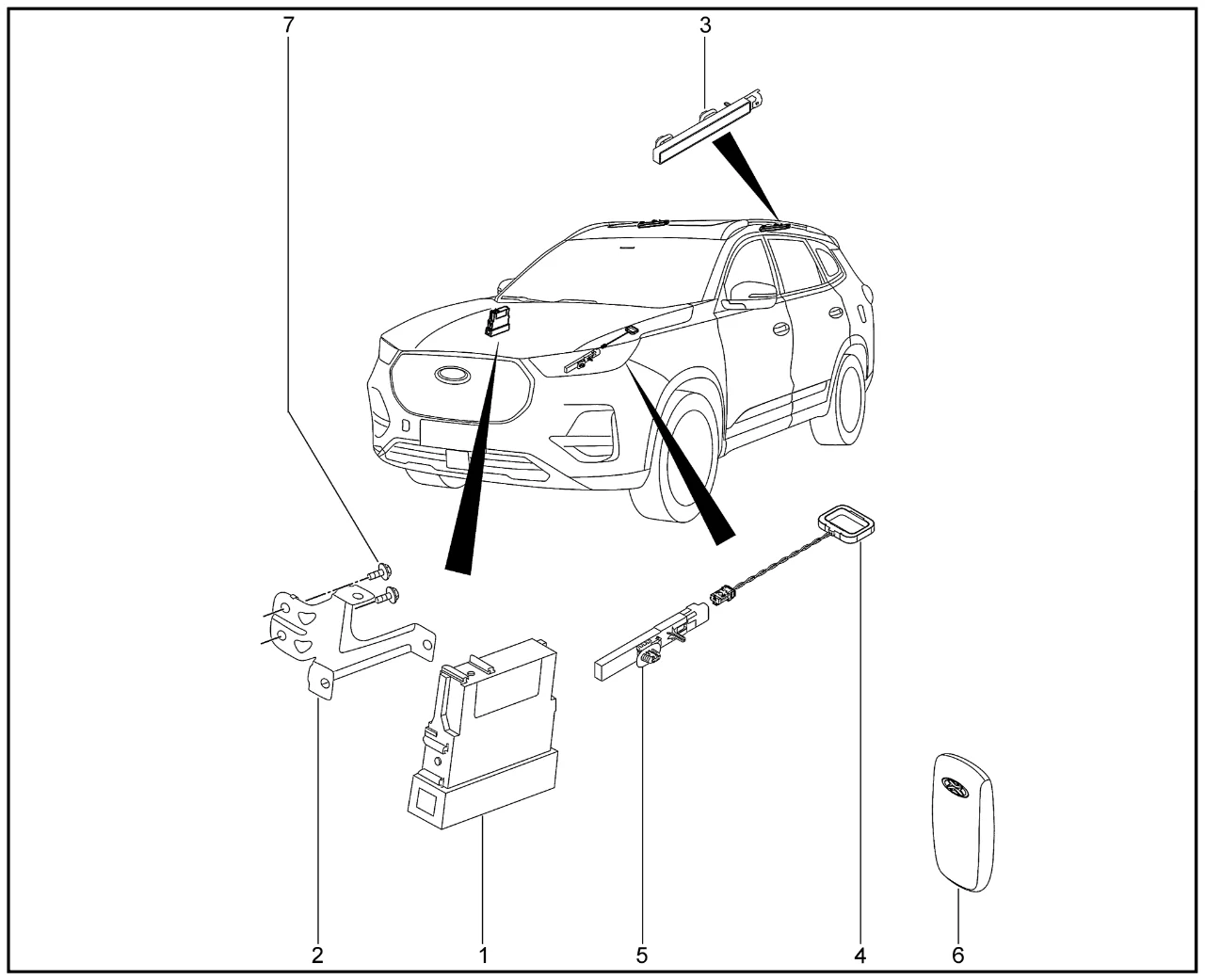 7
3
2
1
5
4
6