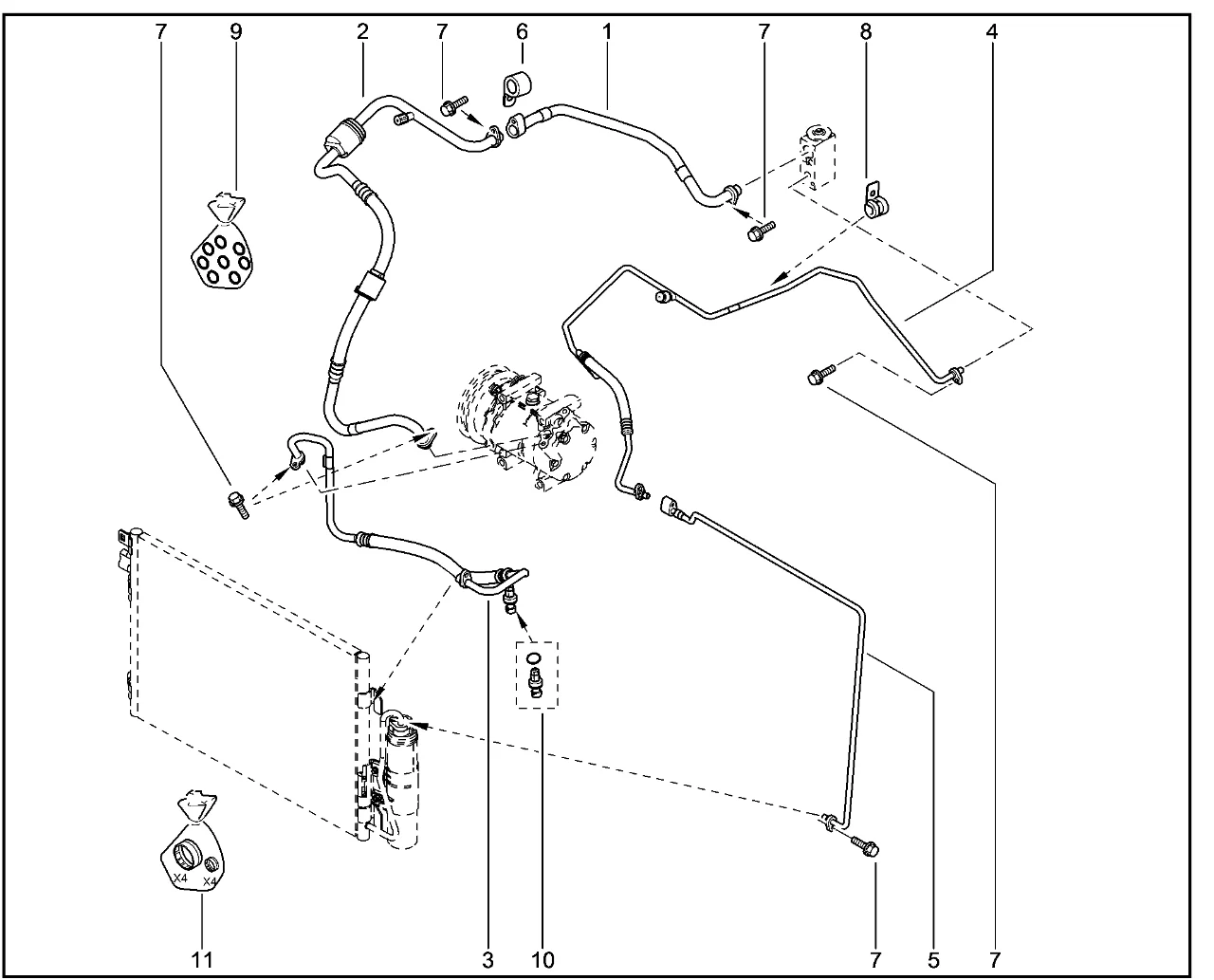 7 9 2 7 6 1 7 8 4

X4 X4

11 3 10 7 5 7