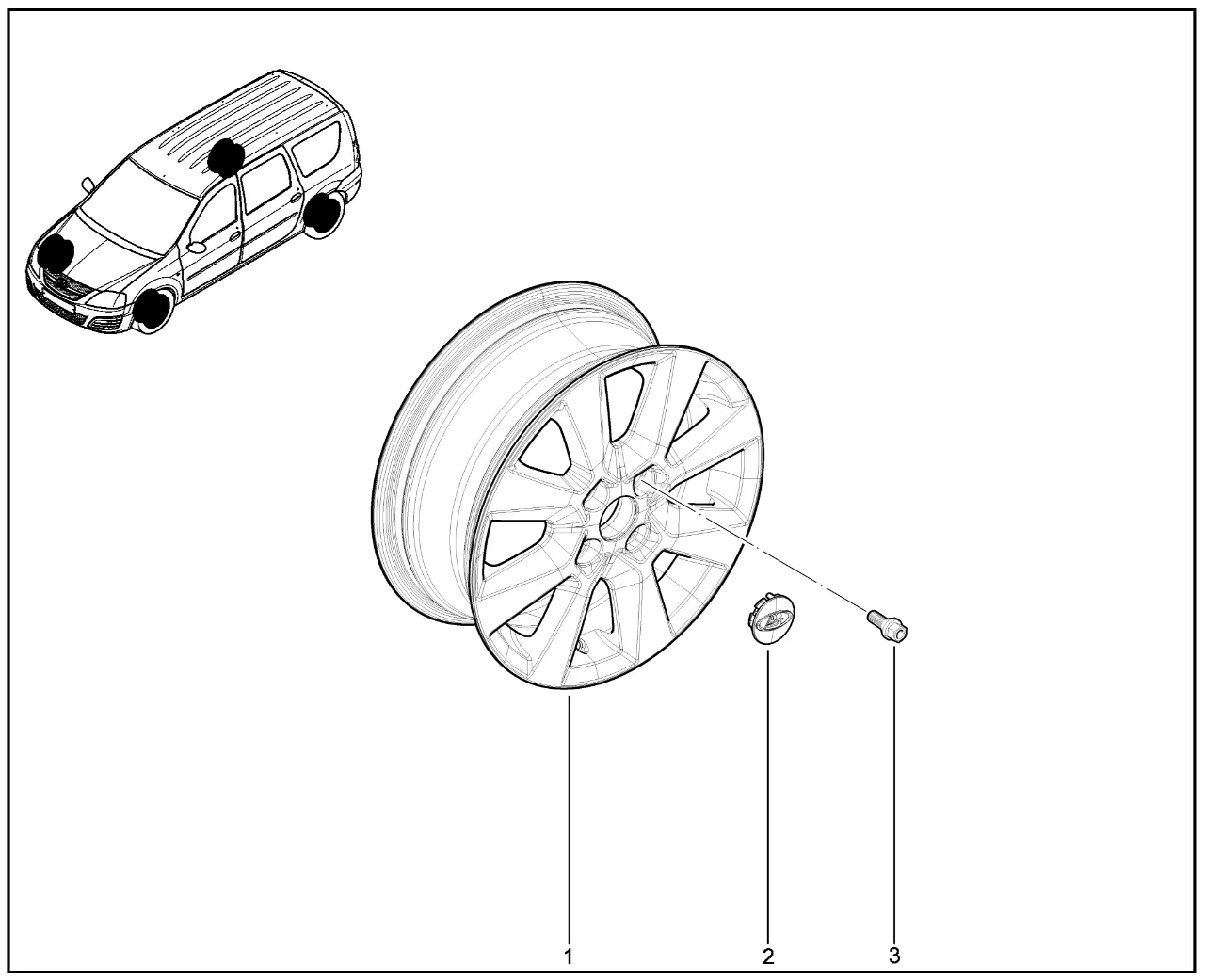 1
2
3