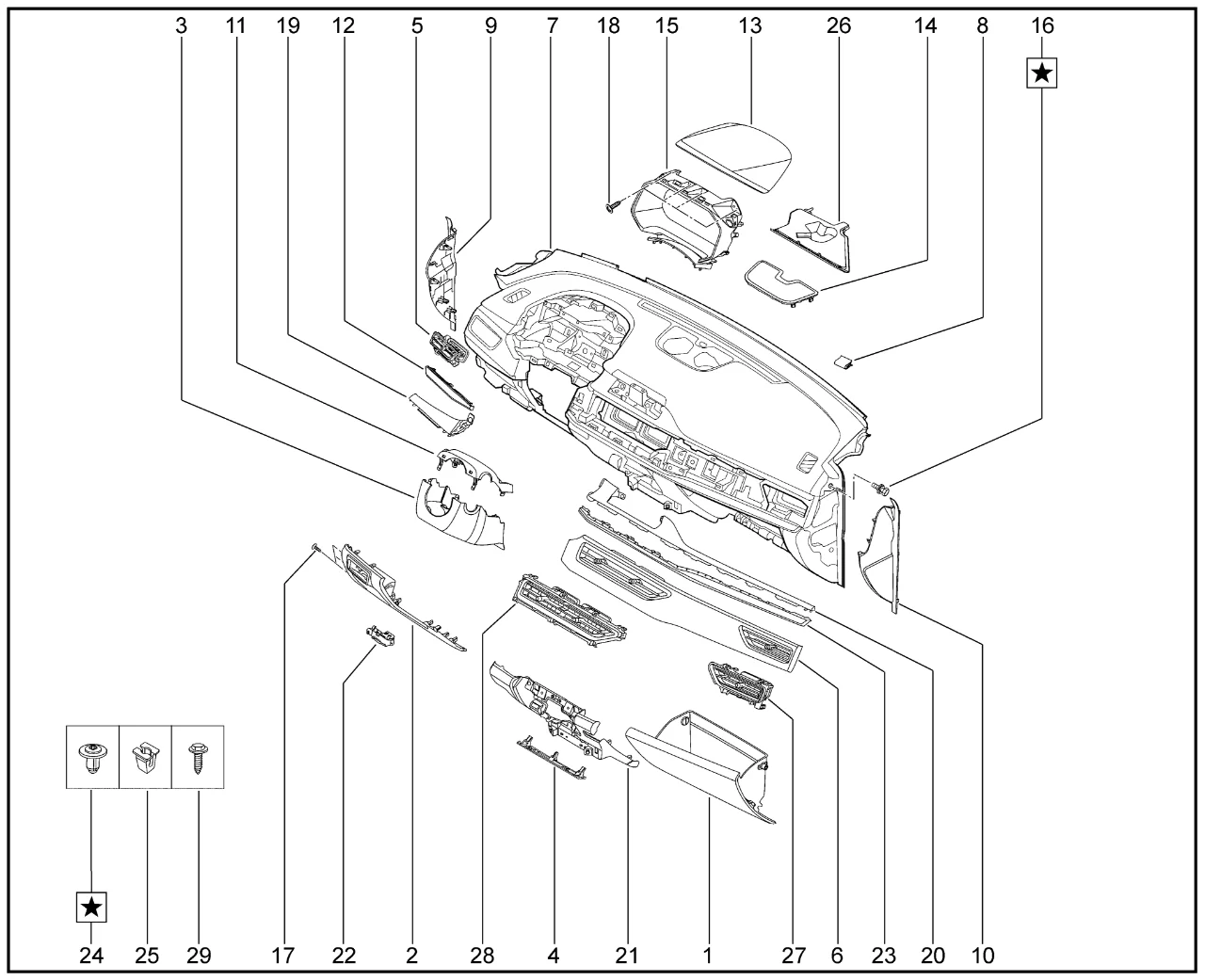 3 11 19 12 5 9 7 18 15 13 26 14 8 16

★

★

24 25 29 17 22 2 28 4 21 1 27 6 23 20 10