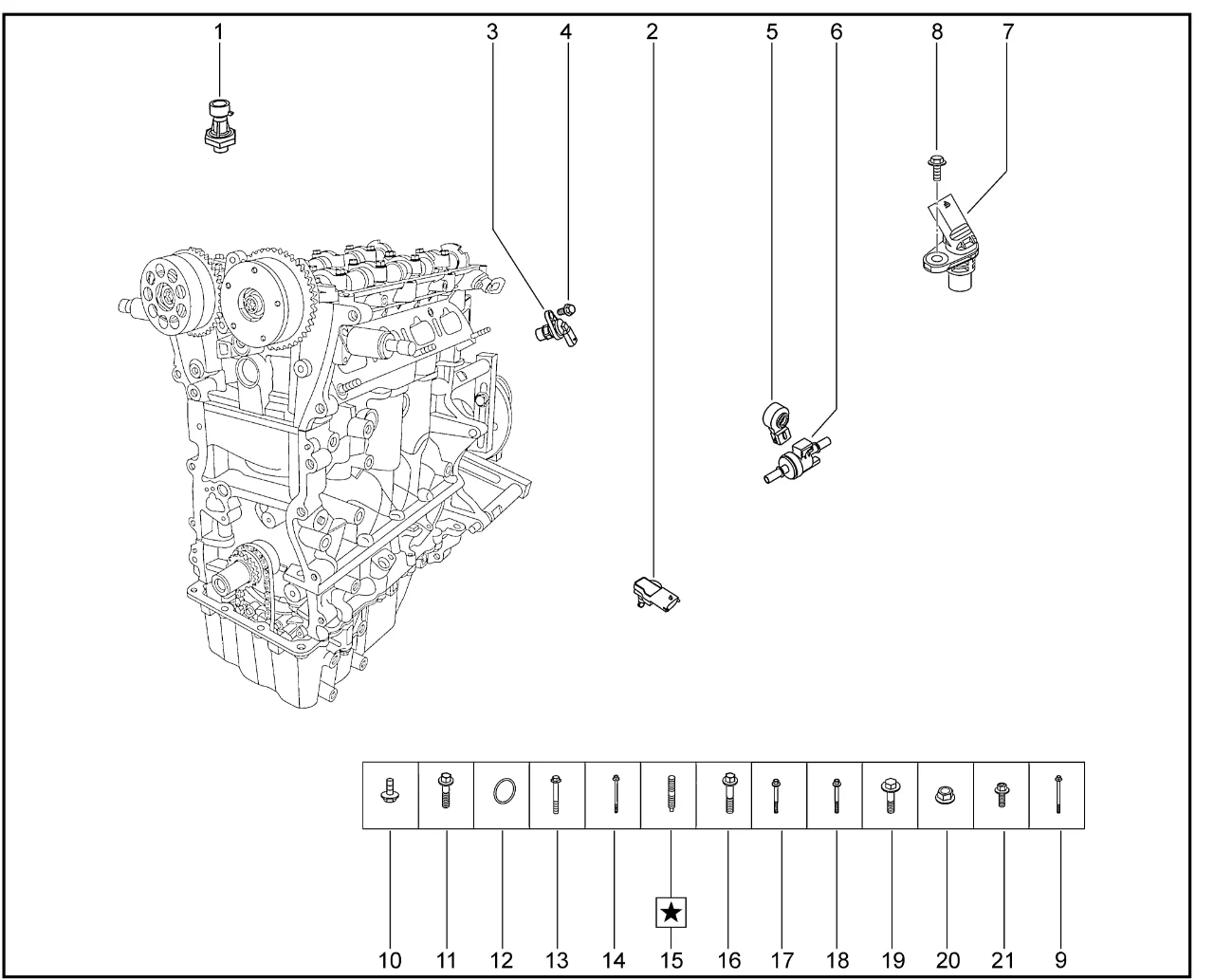 1
3
4
2
5
6
8
7

★

10
11
12
13
14
15
16
17
18
19
20
21
9