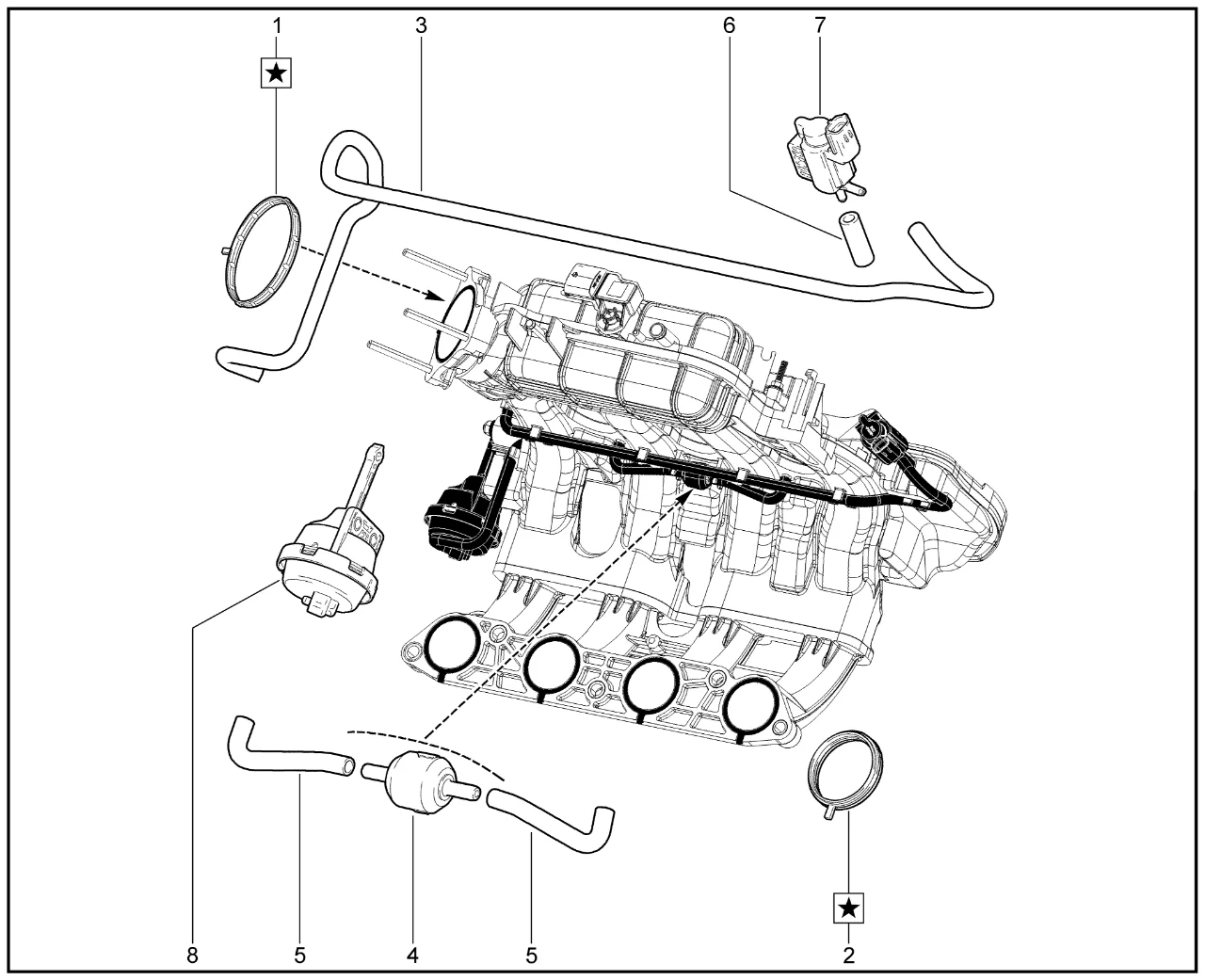 1
★
3
6
7
8
5
4
5
★
2