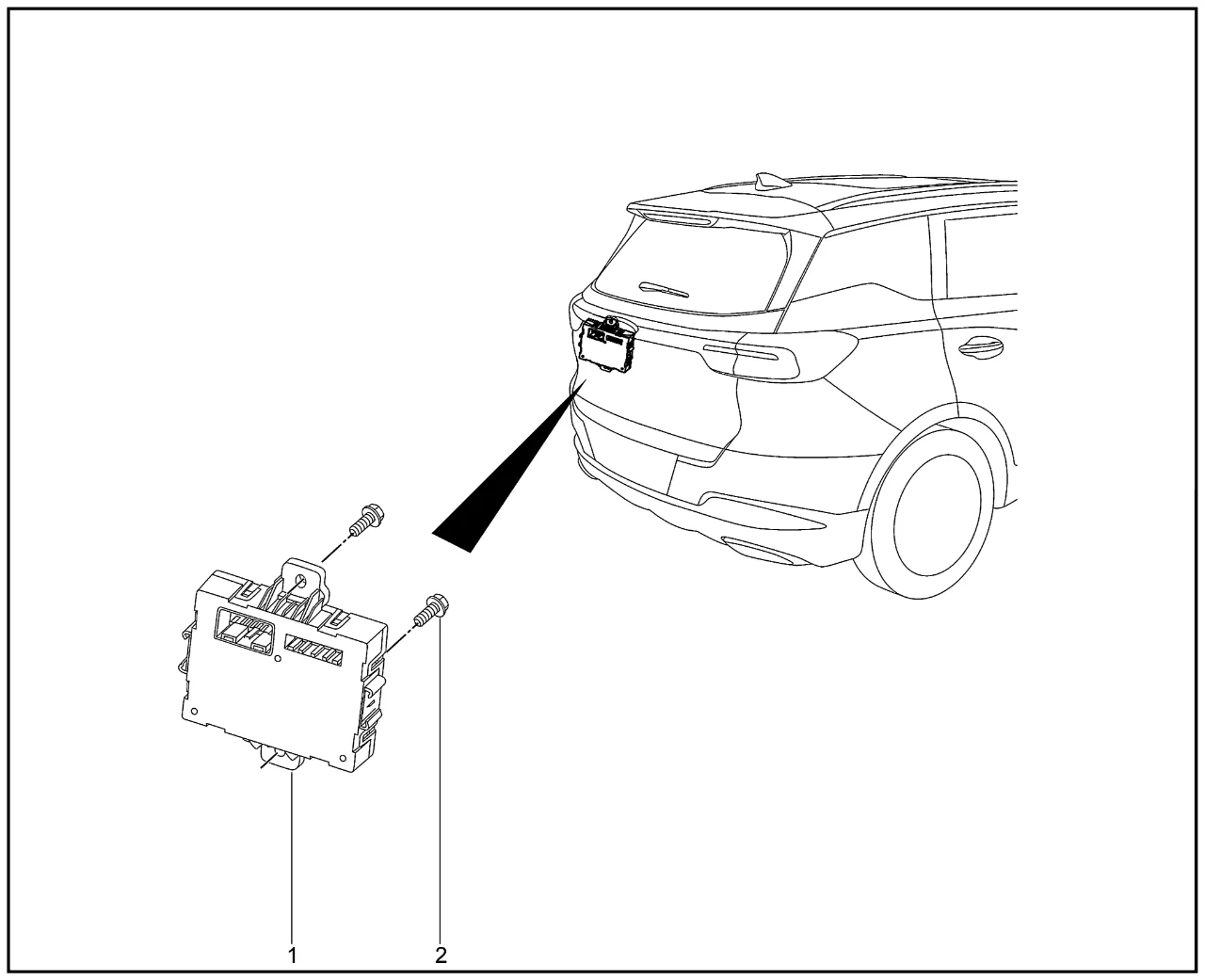 1

2