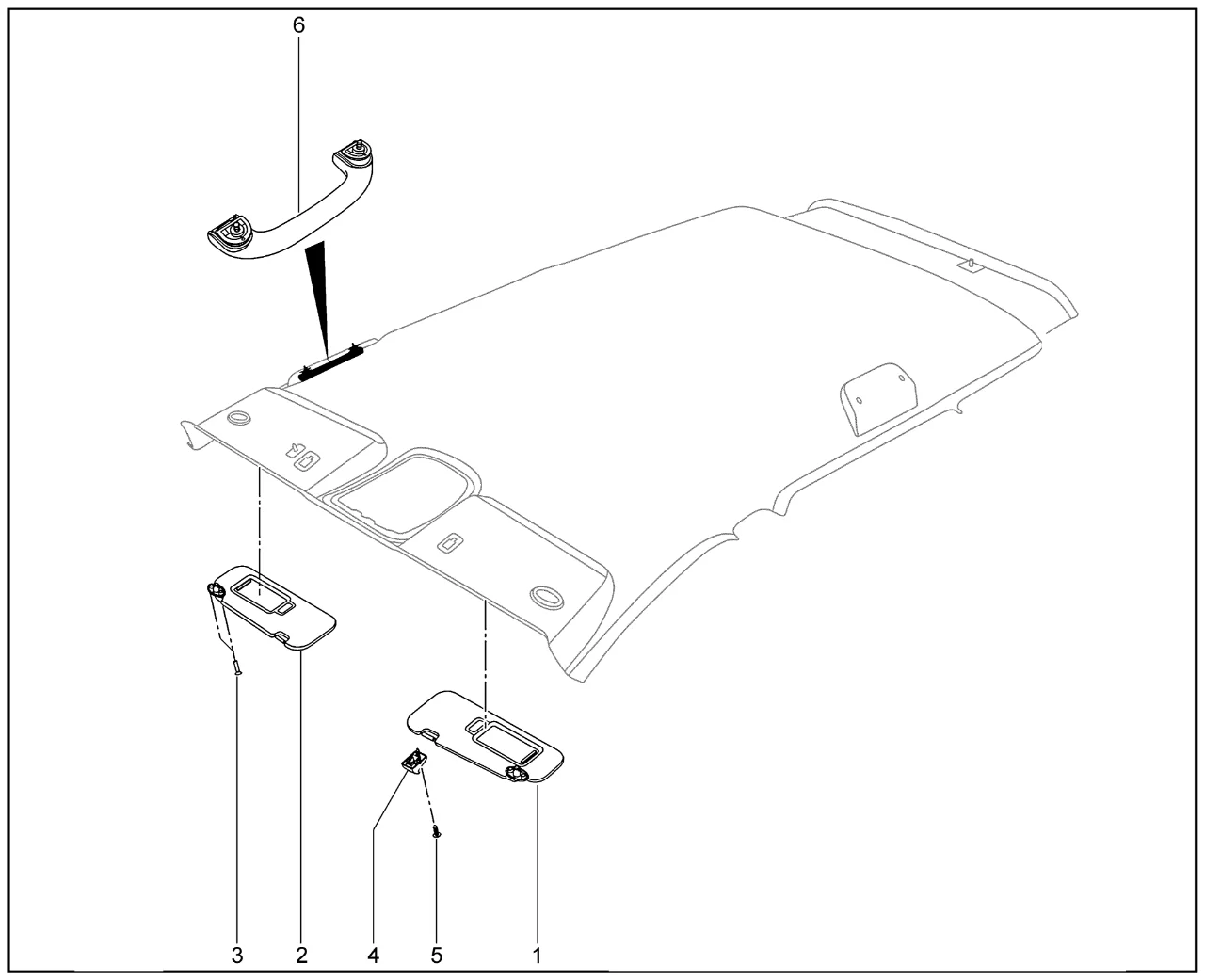 6
3
2
4
5
1