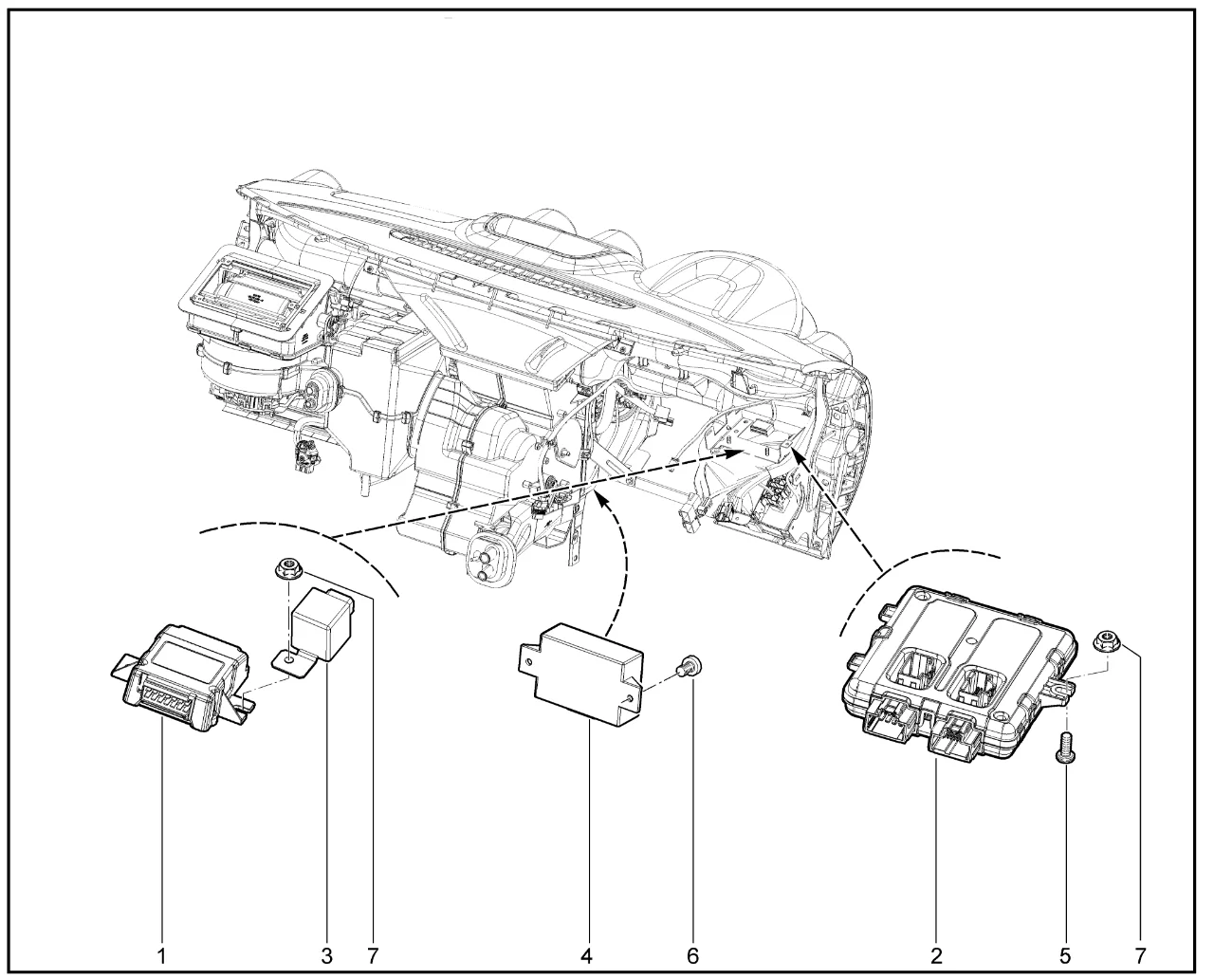 1 3 7 4 6 2 5 7