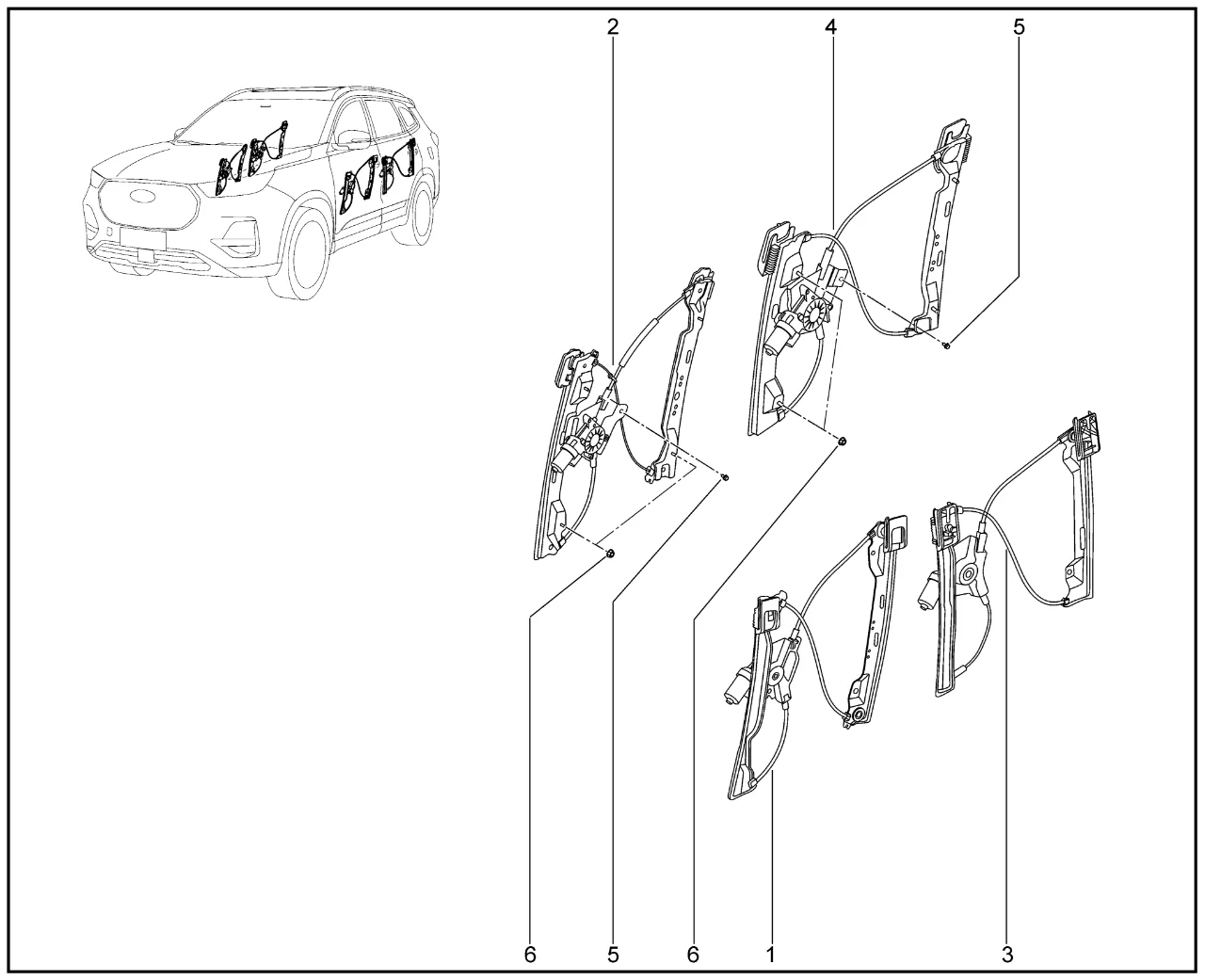 2
4
5
6
5
6
1
3