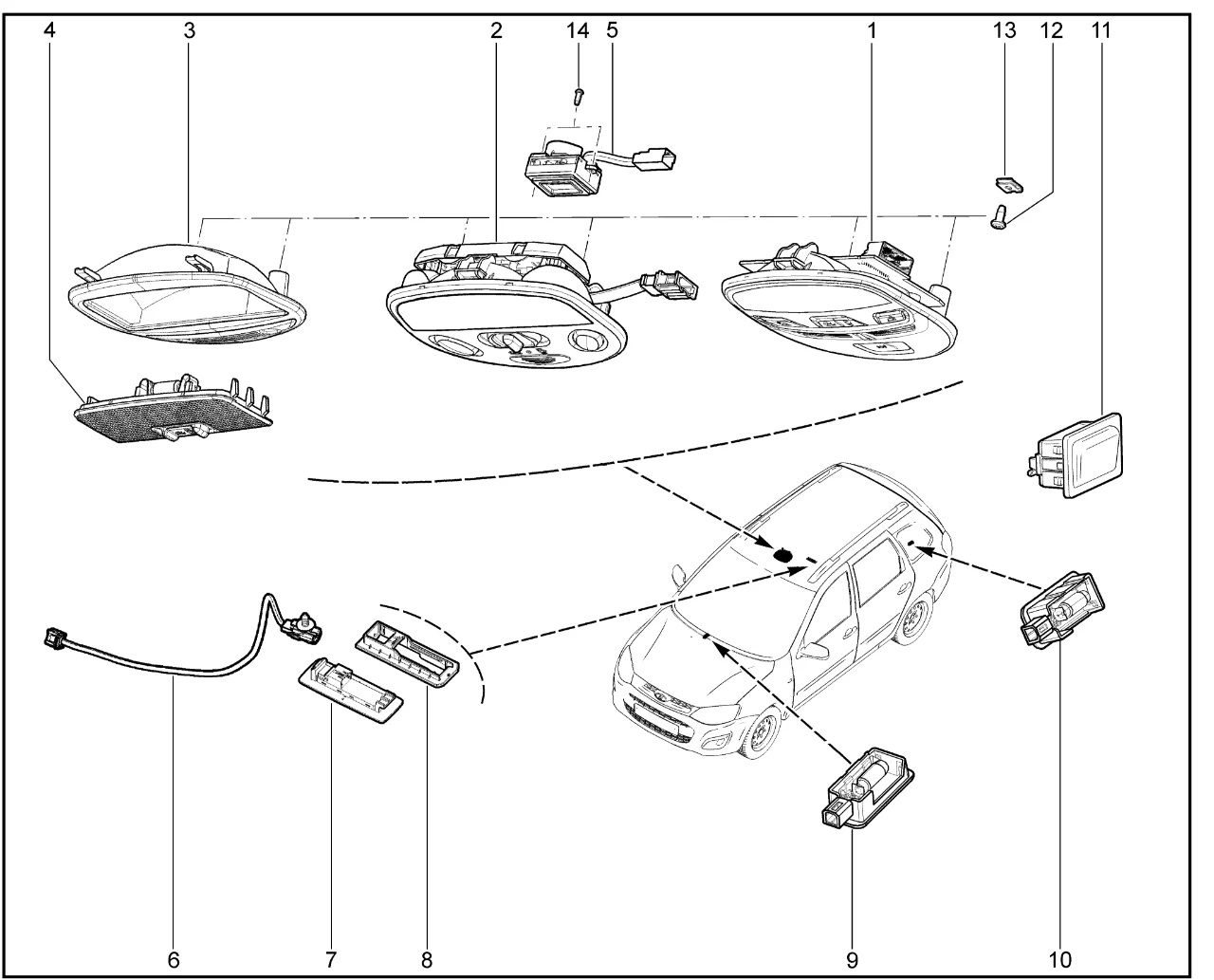 4 3 2 14 5 1 13 12 11

6 7 8 9 10